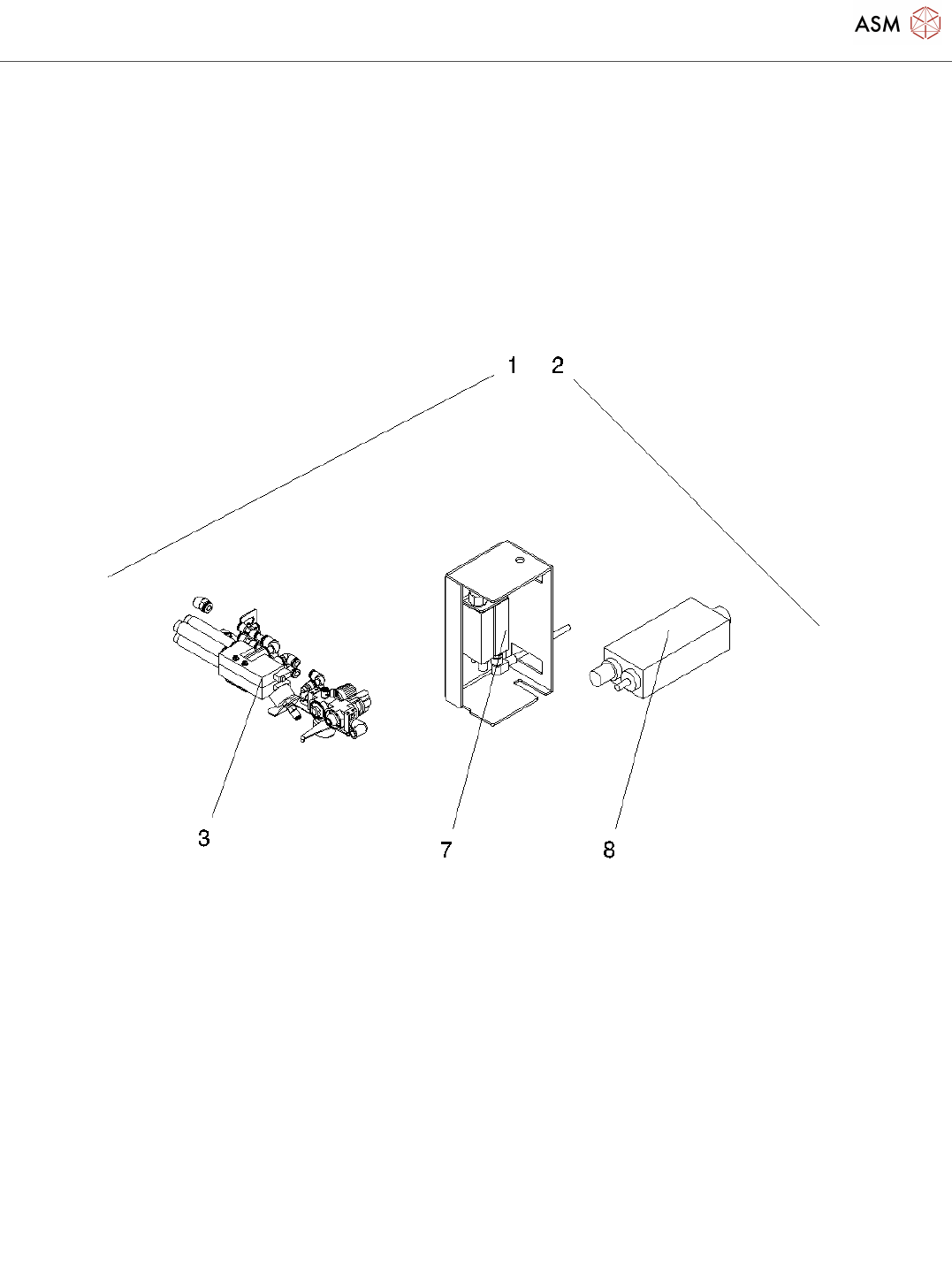 ASM

1 2

3

7

8