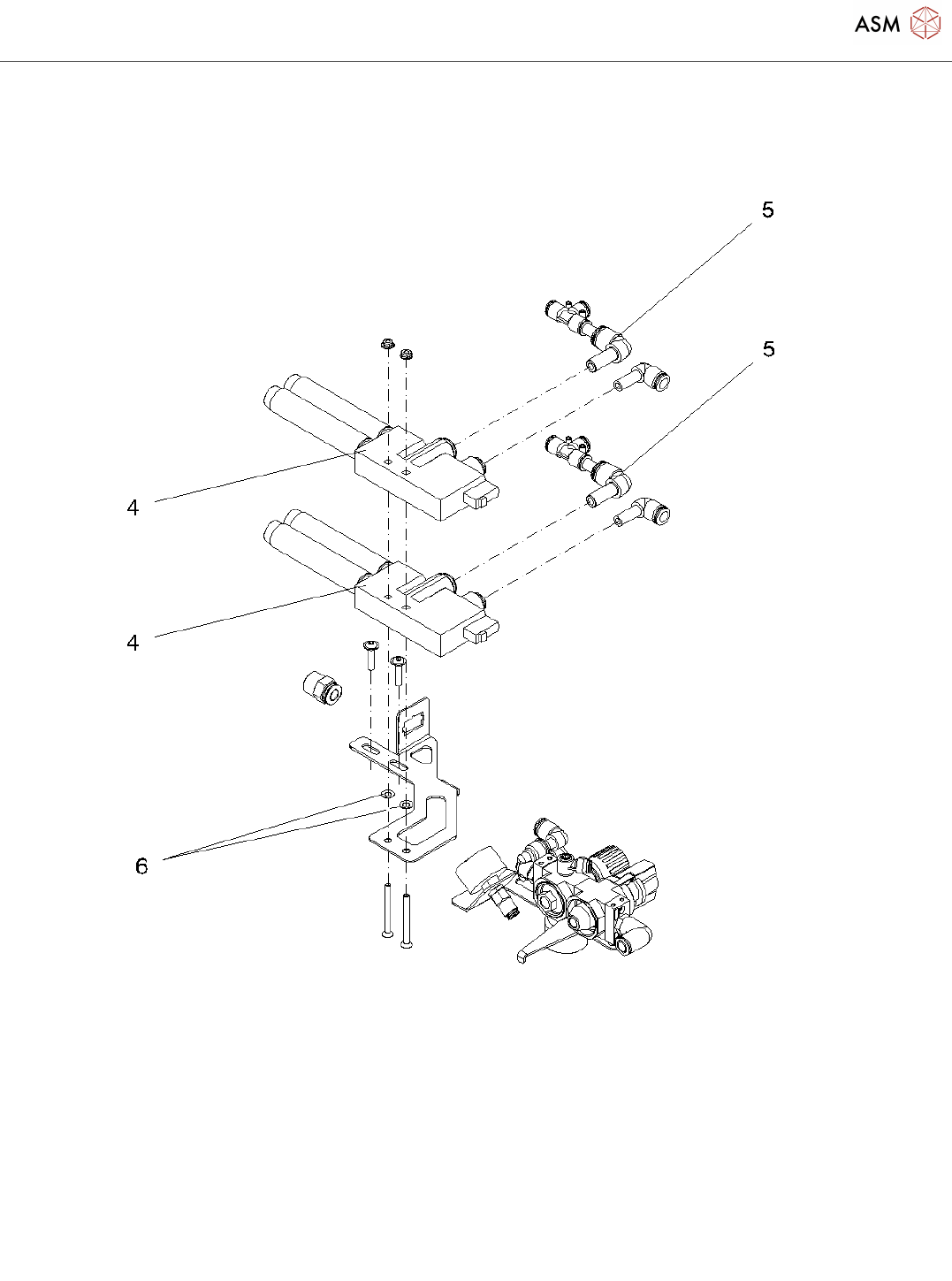 ASM

5

5

4

4

6