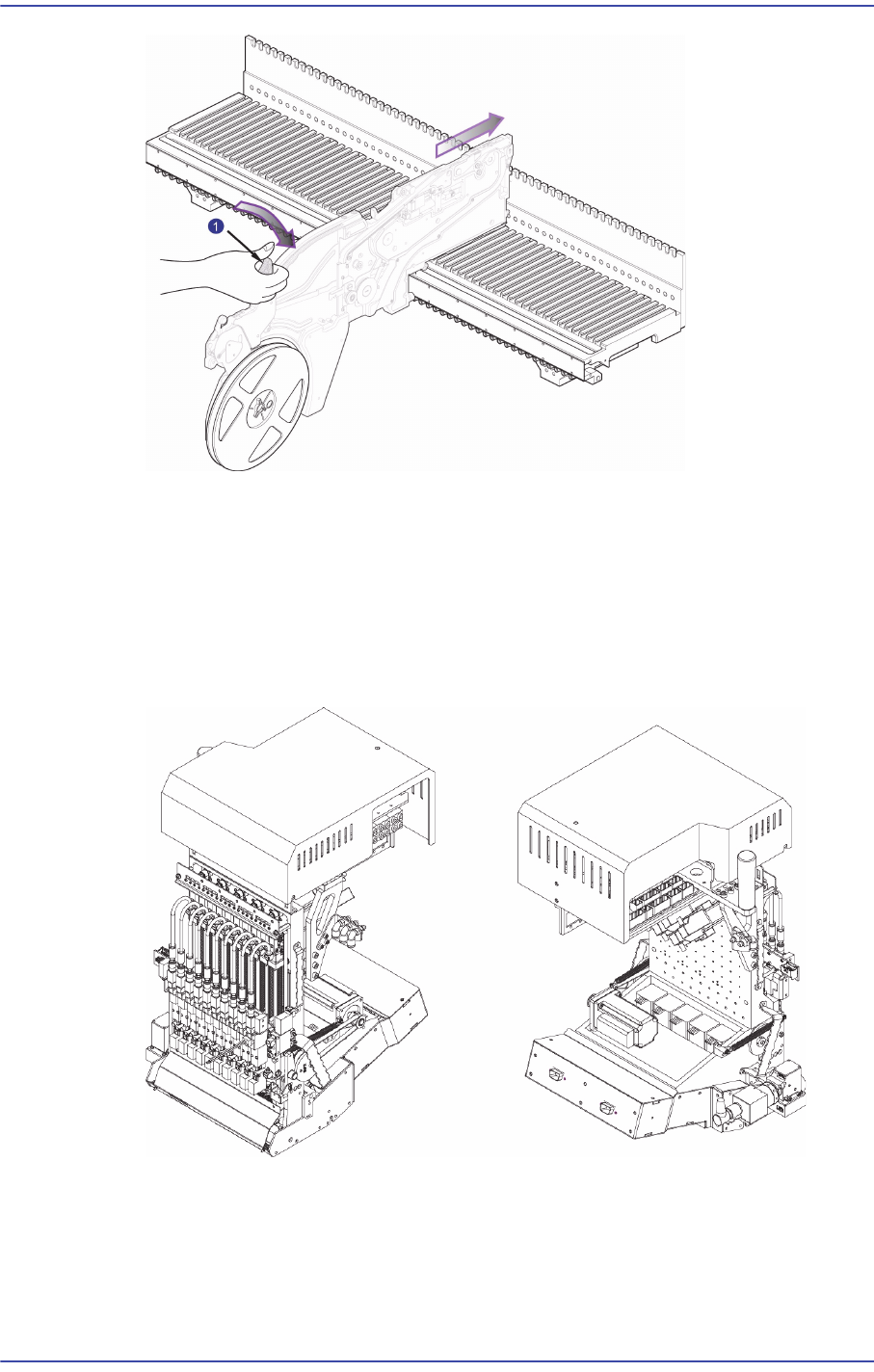 1