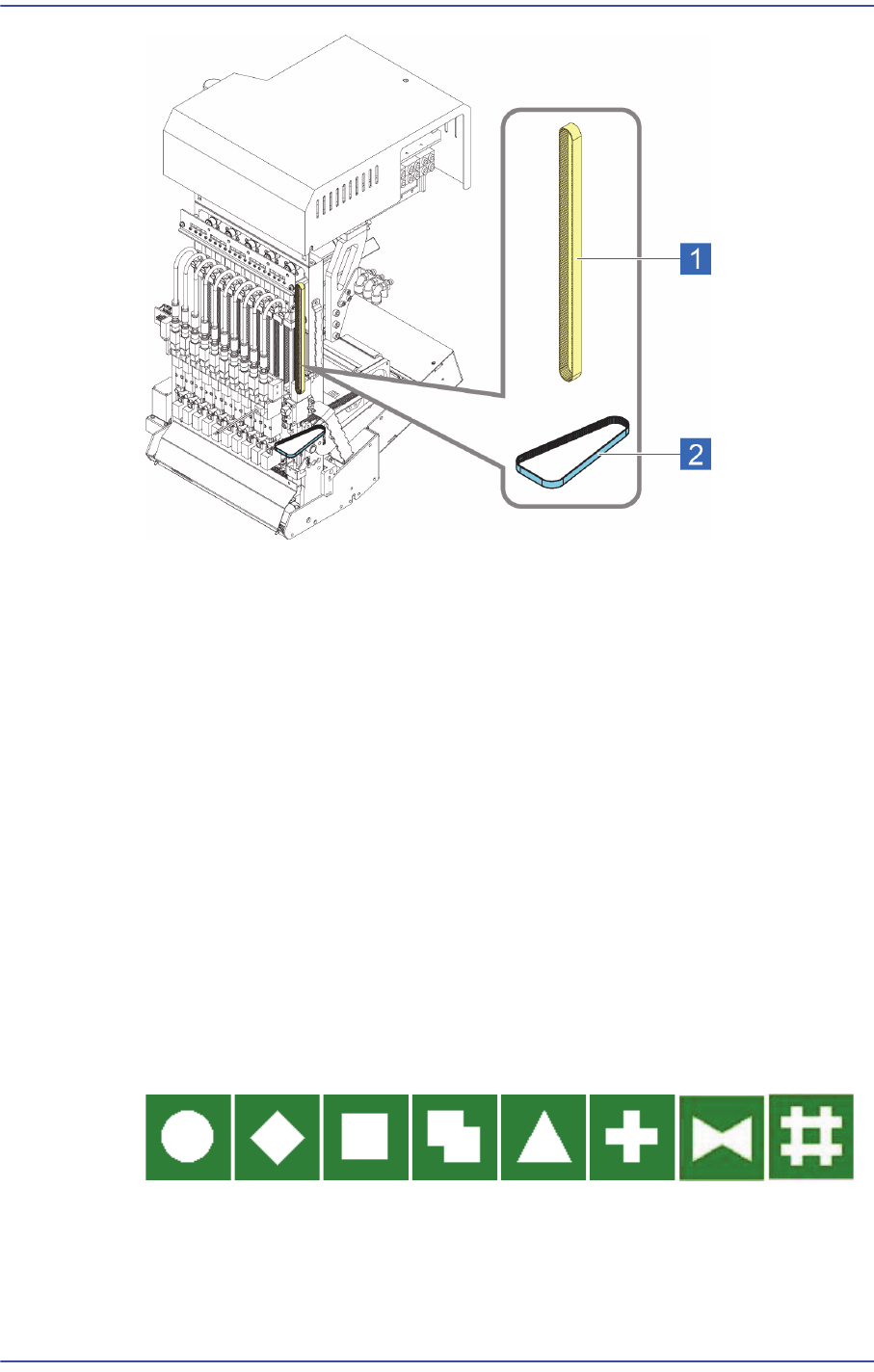 1
2