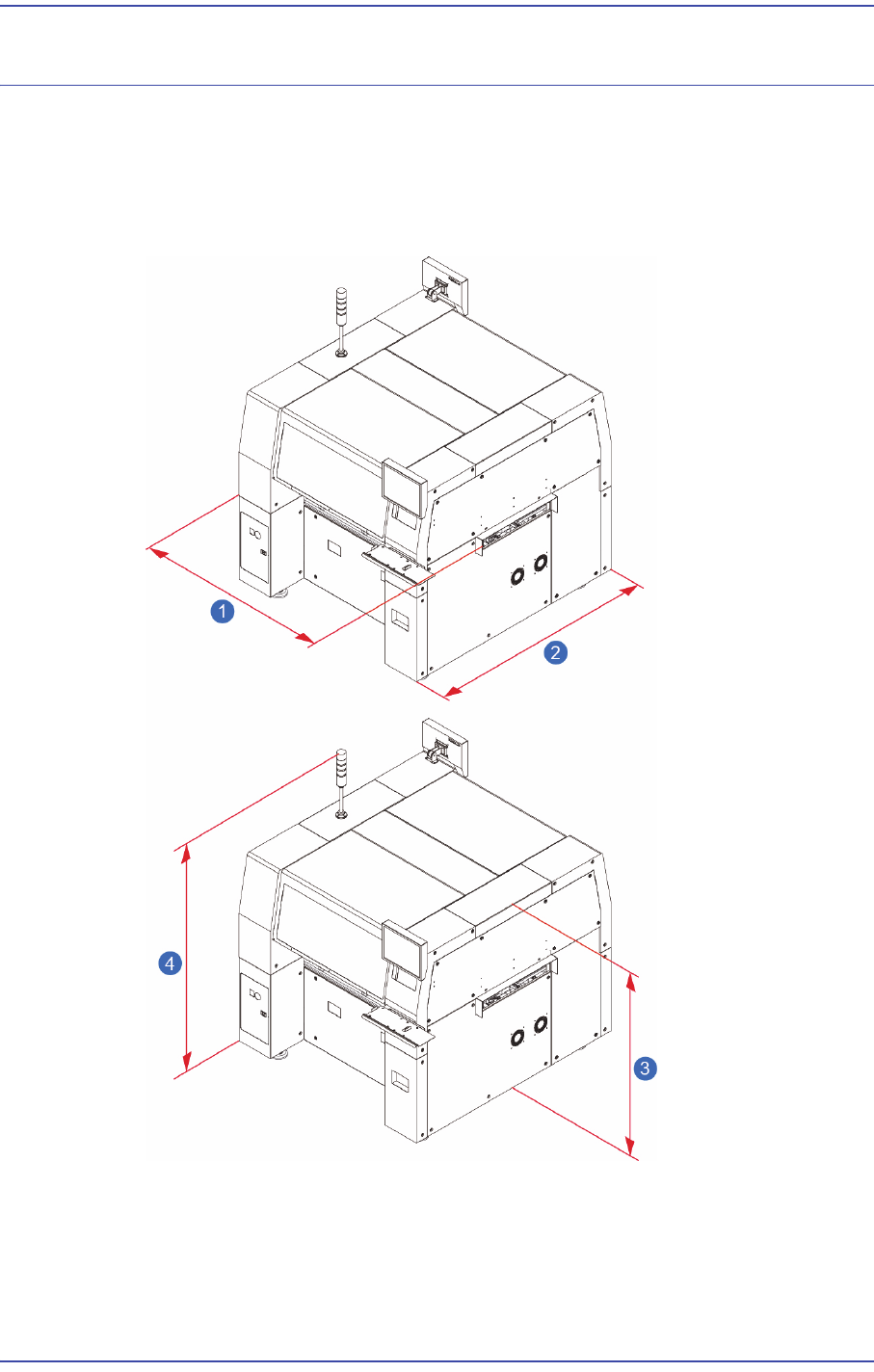 1

2

4

3