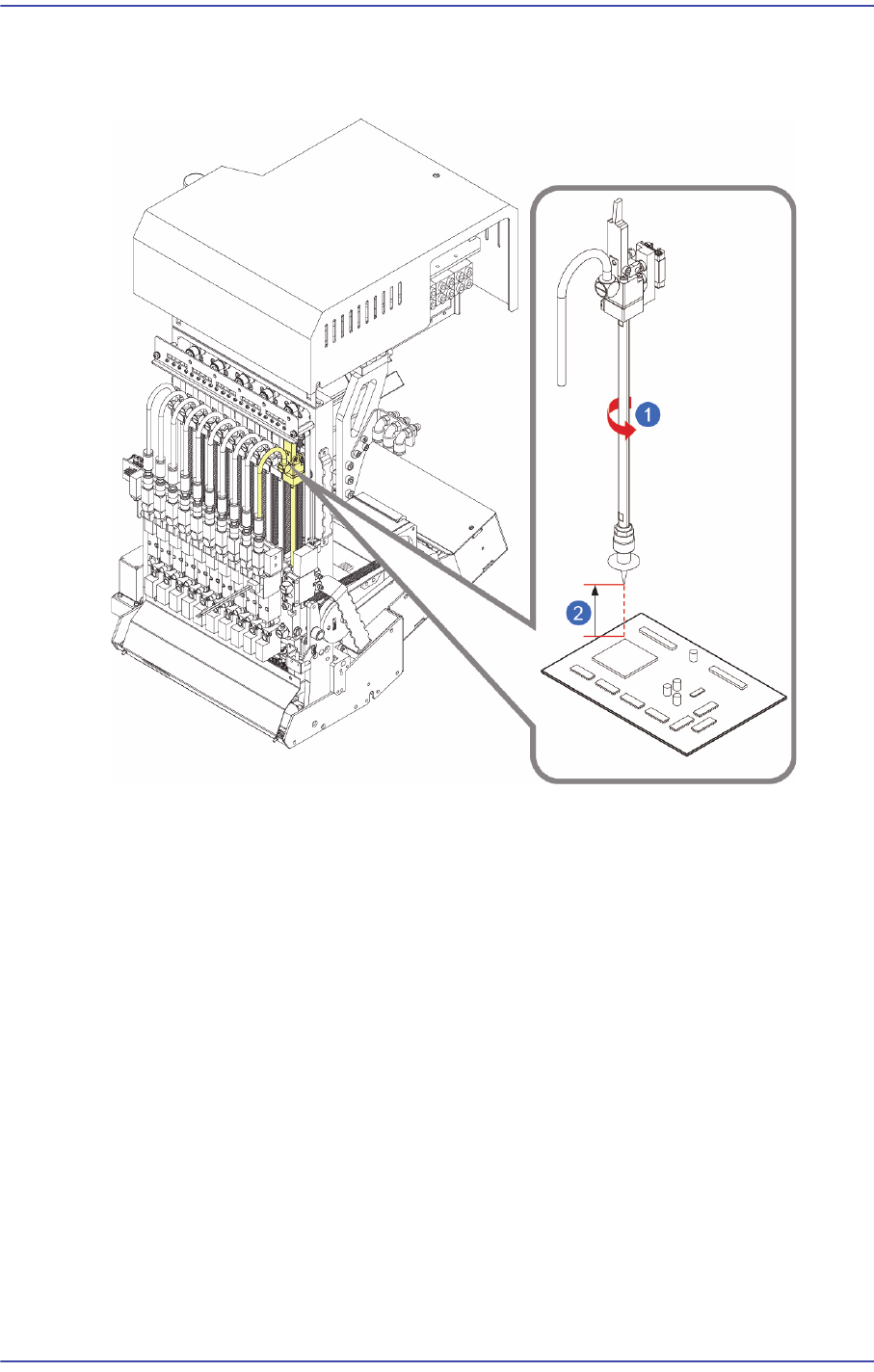 1

2