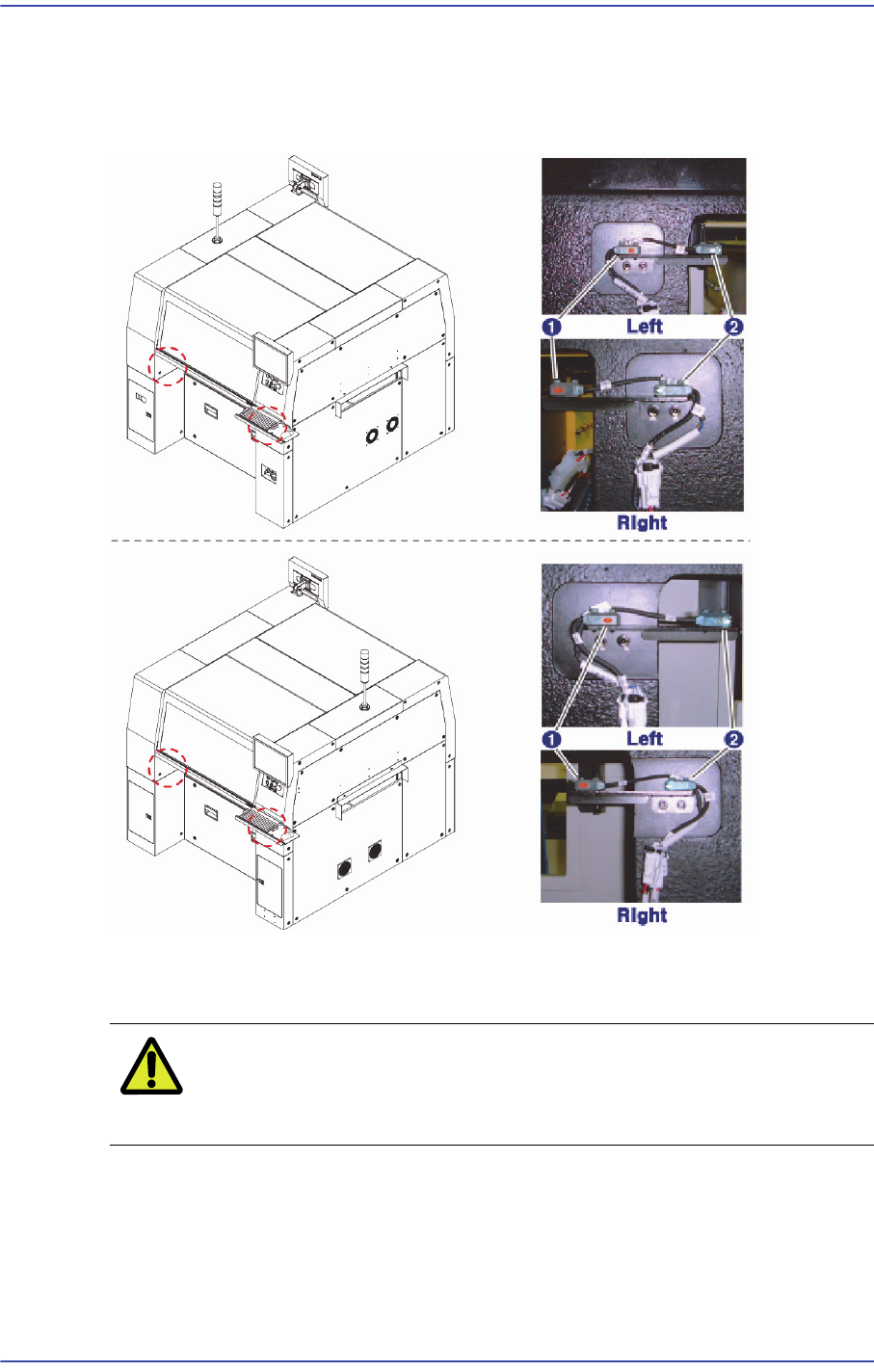 1
Left
2
Right
1
Left
2
Right