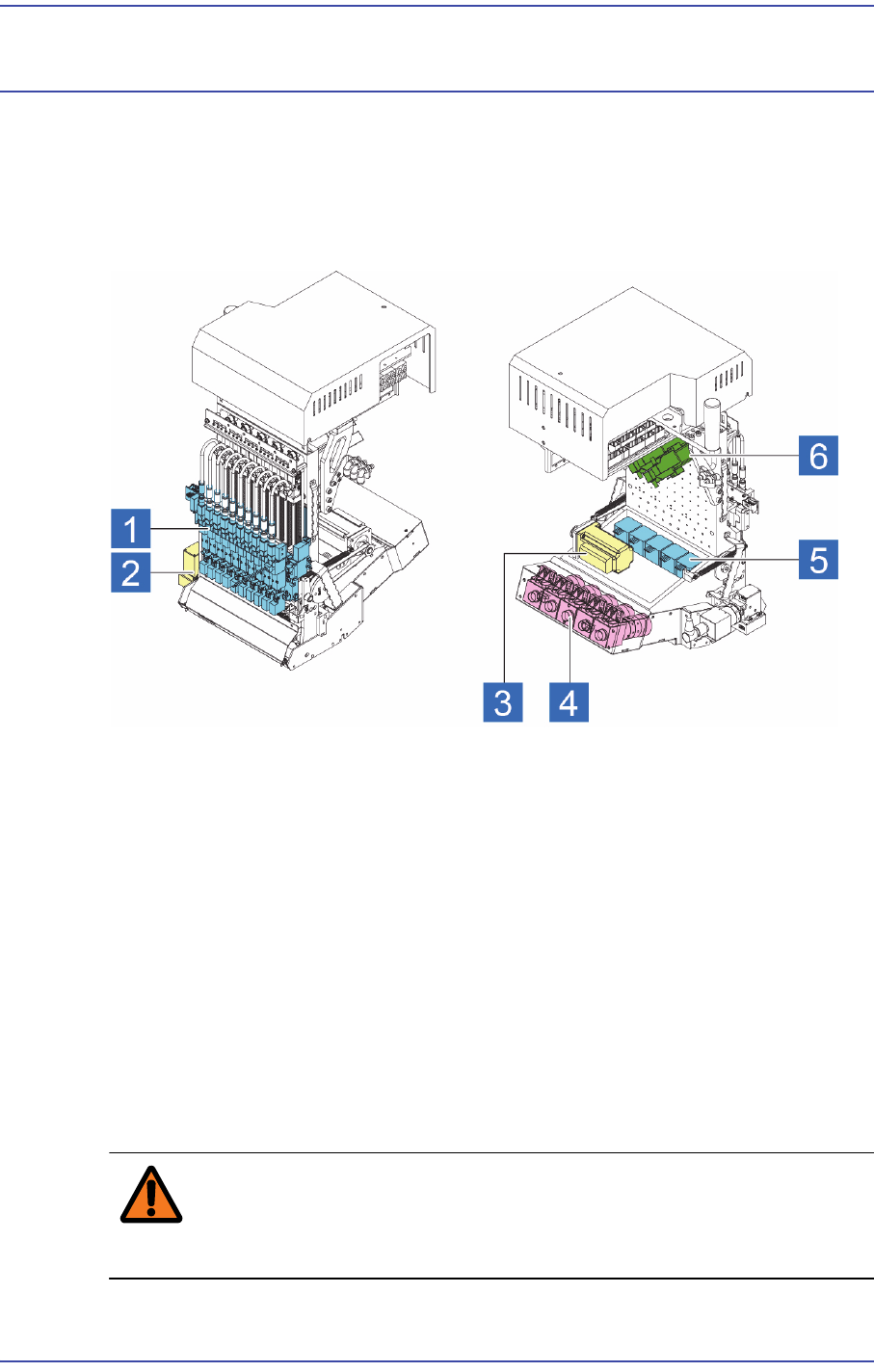 1
2
6
5
3
4