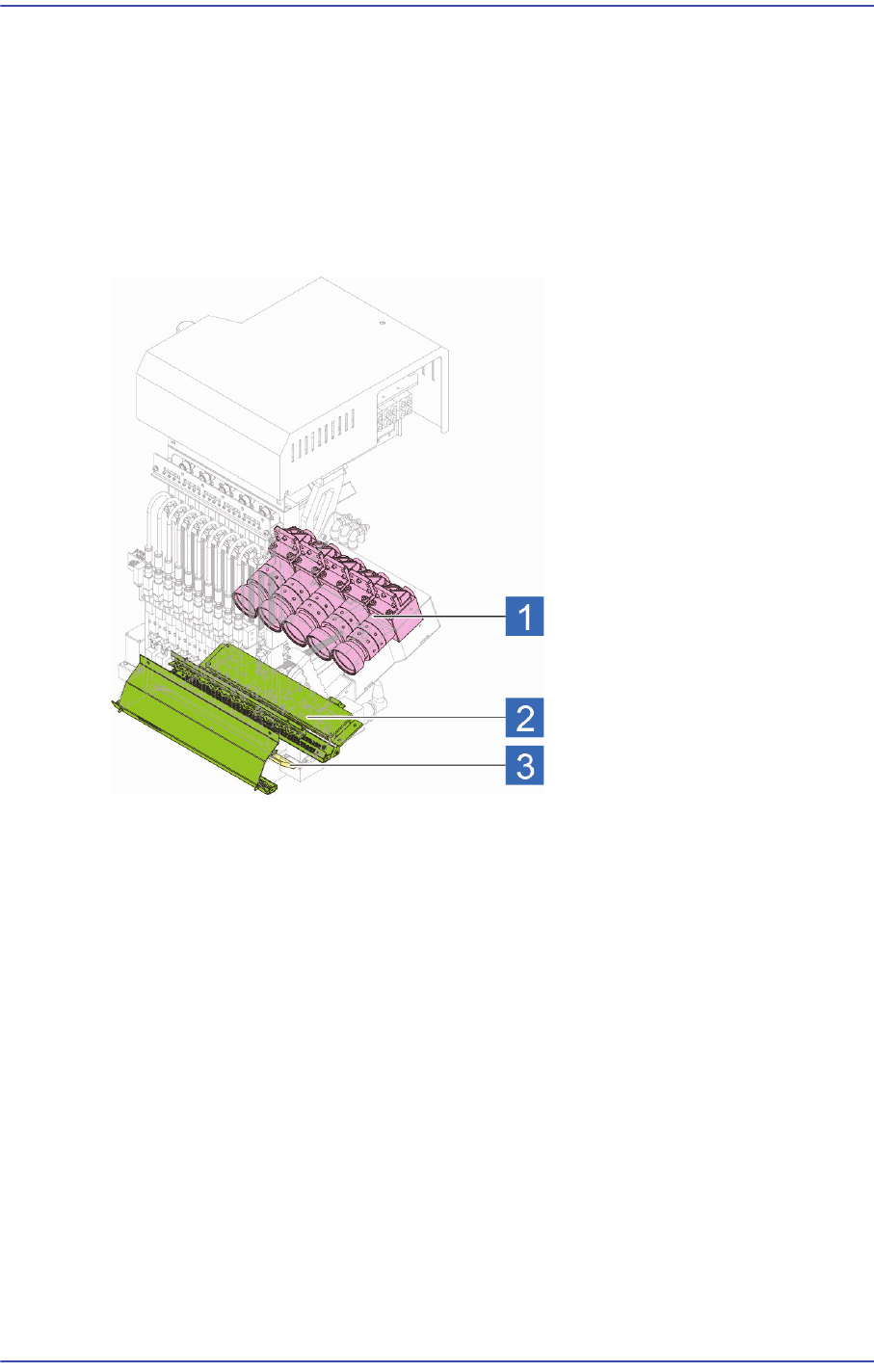 1
2
3