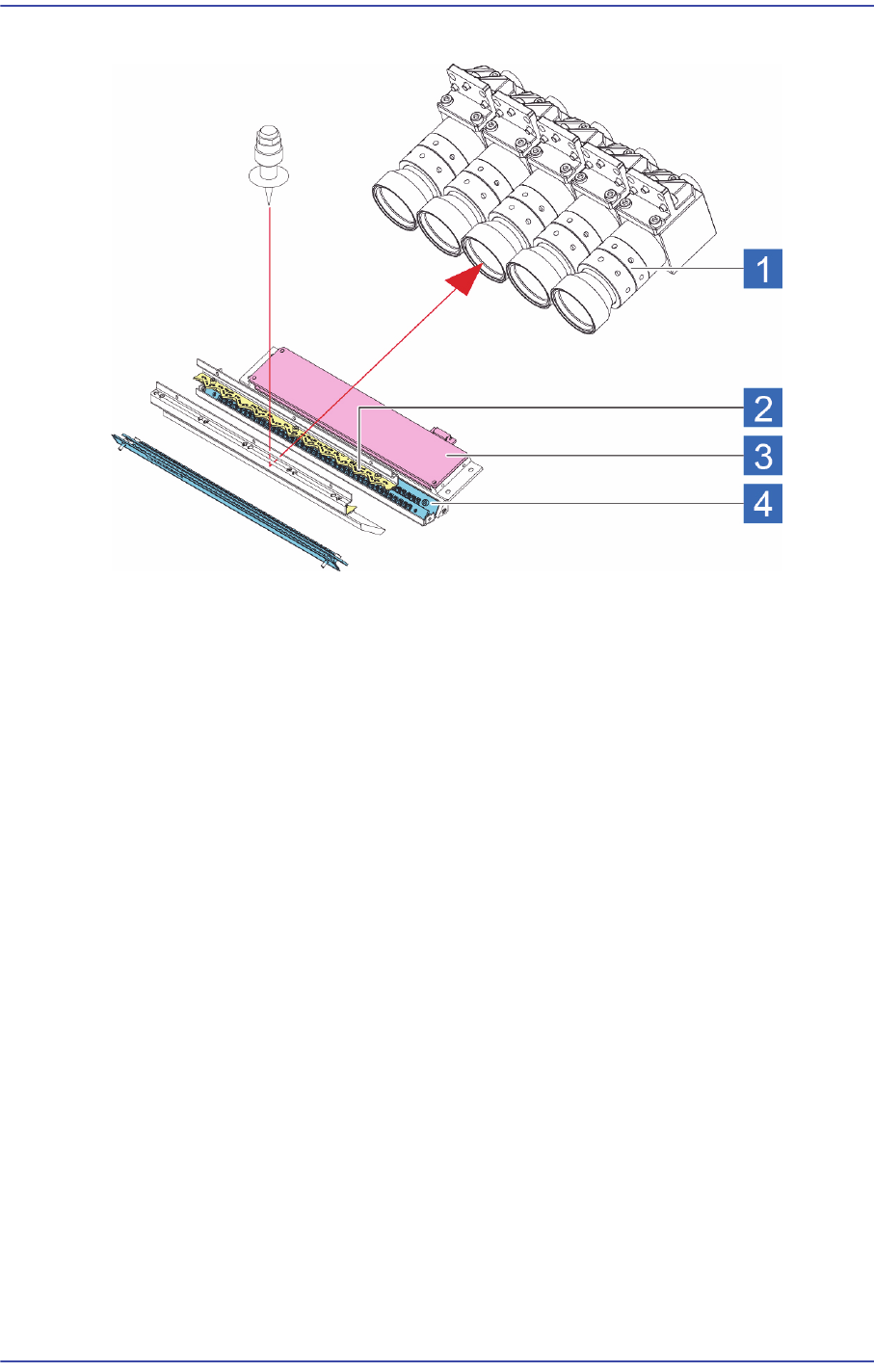 1
2
3
4