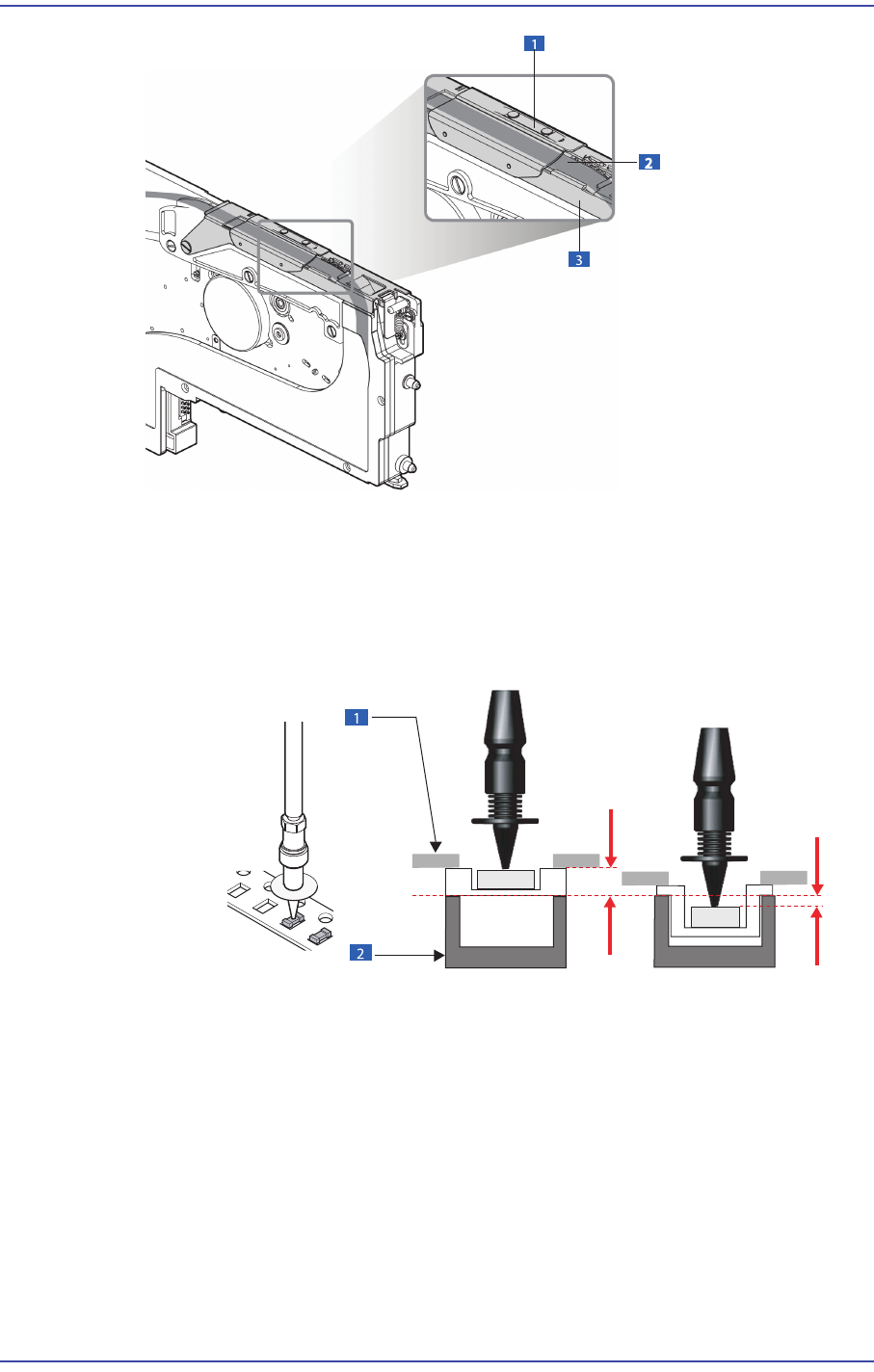 1

2

3

1

2