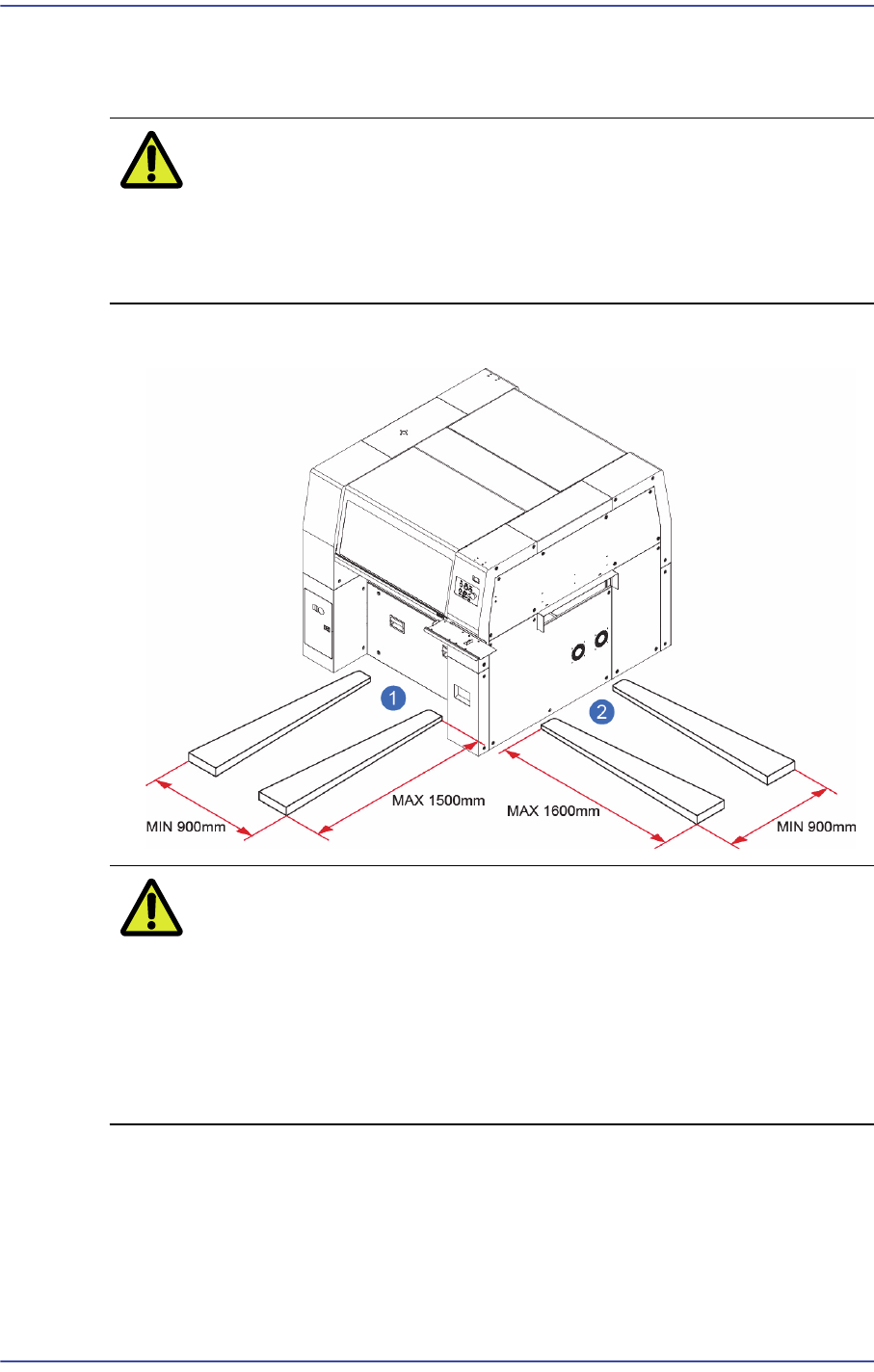 1

2

MIN 900mm

MAX 1500mm

MAX 1600mm

MIN 900mm