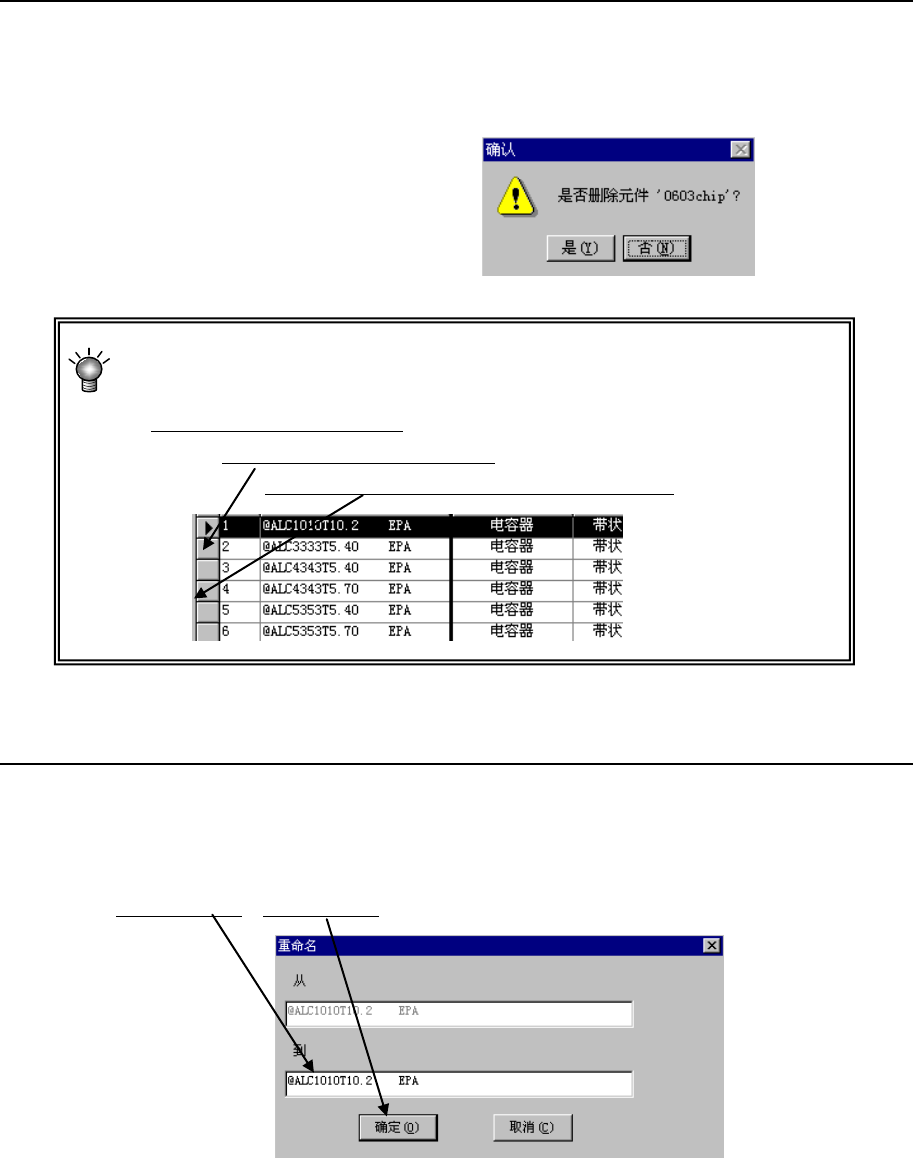 确认

是否删除元件 '0603chip'?

是(Y) 否(N)

| | | | | |
|---|---|---|---|---|
| 1 | @ALC1010T10.2 | EPA | 电容器 | 带状 |
| 2 | @ALC3333T5.40 | EPA | 电容器 | 带状 |
| 3 | @ALC4343T5.40 | EPA | 电容器 | 带状 |
| 4 | @ALC4343T5.70 | EPA | 电容器 | 带状 |
| 5 | @ALC5353T5.40 | EPA | 电容器 | 带状 |
| 6 | @ALC5353T5.70 | EPA | 电容器 | 带状 |

重命名

从

@ALC1010T10.2 EPA

到

@ALC1010T10.2 EPA

确定(O) 取消(C)