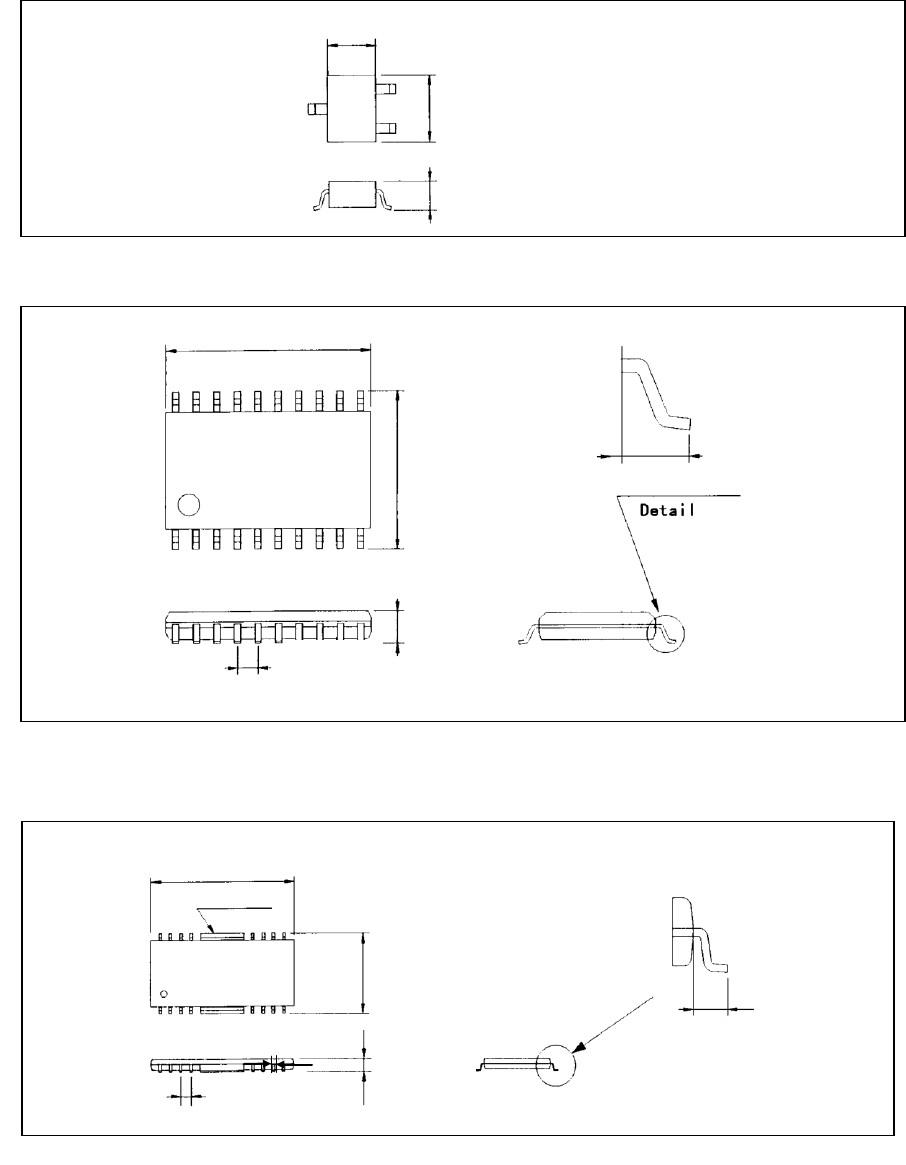 Detail