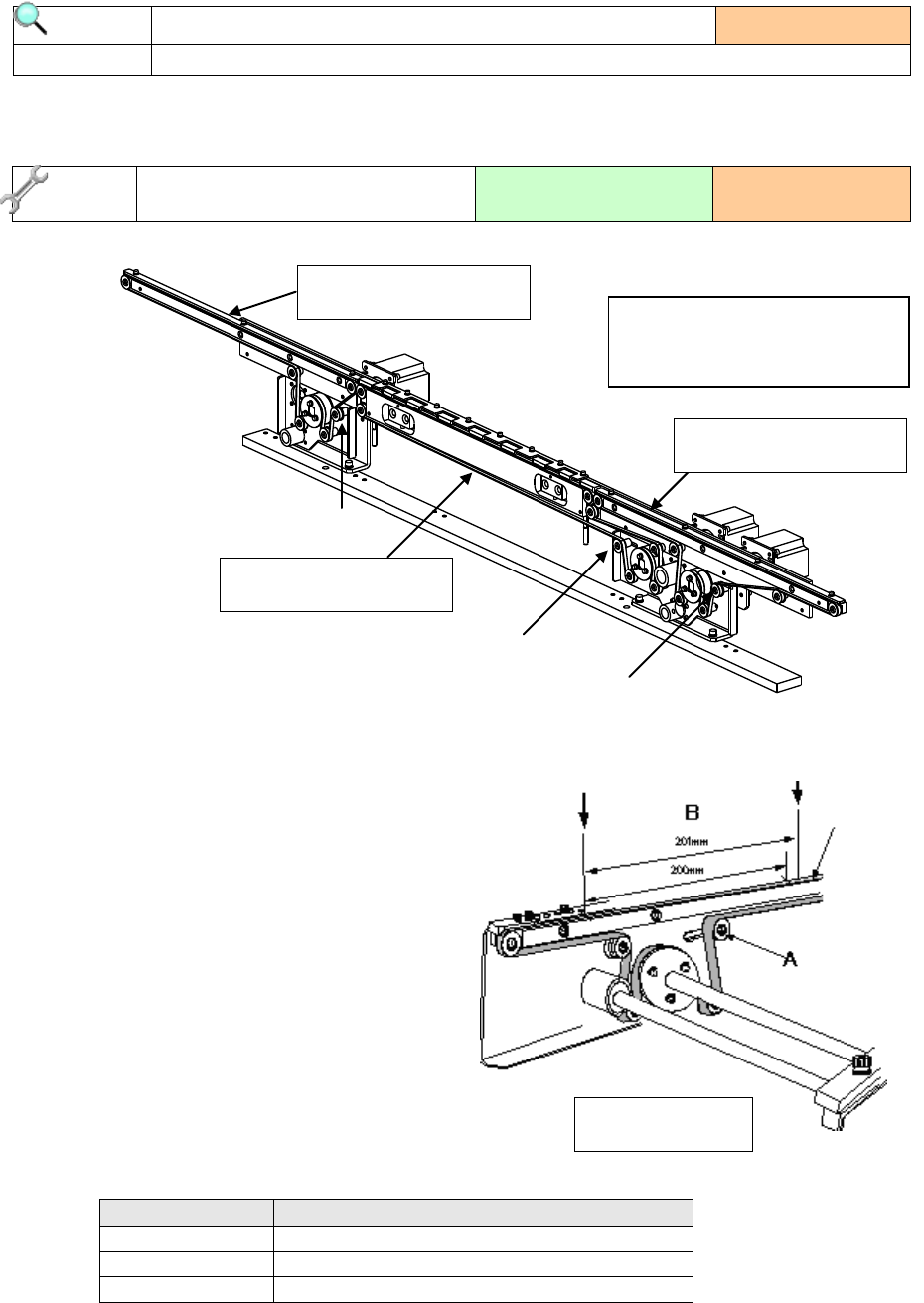 B

201mm

200mm

A