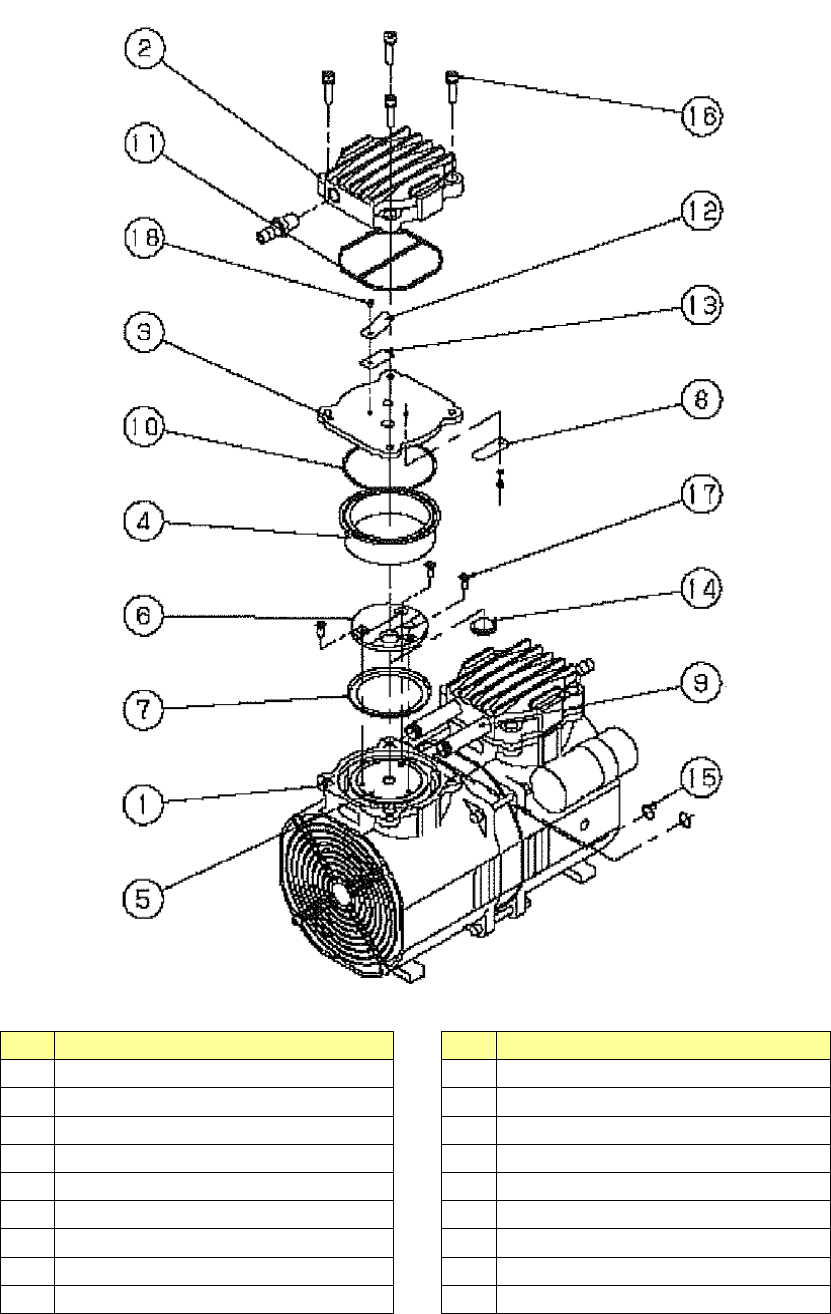 2
16
11
12
18
13
3
8
10
17
4
14
6
9
7
15
1
5