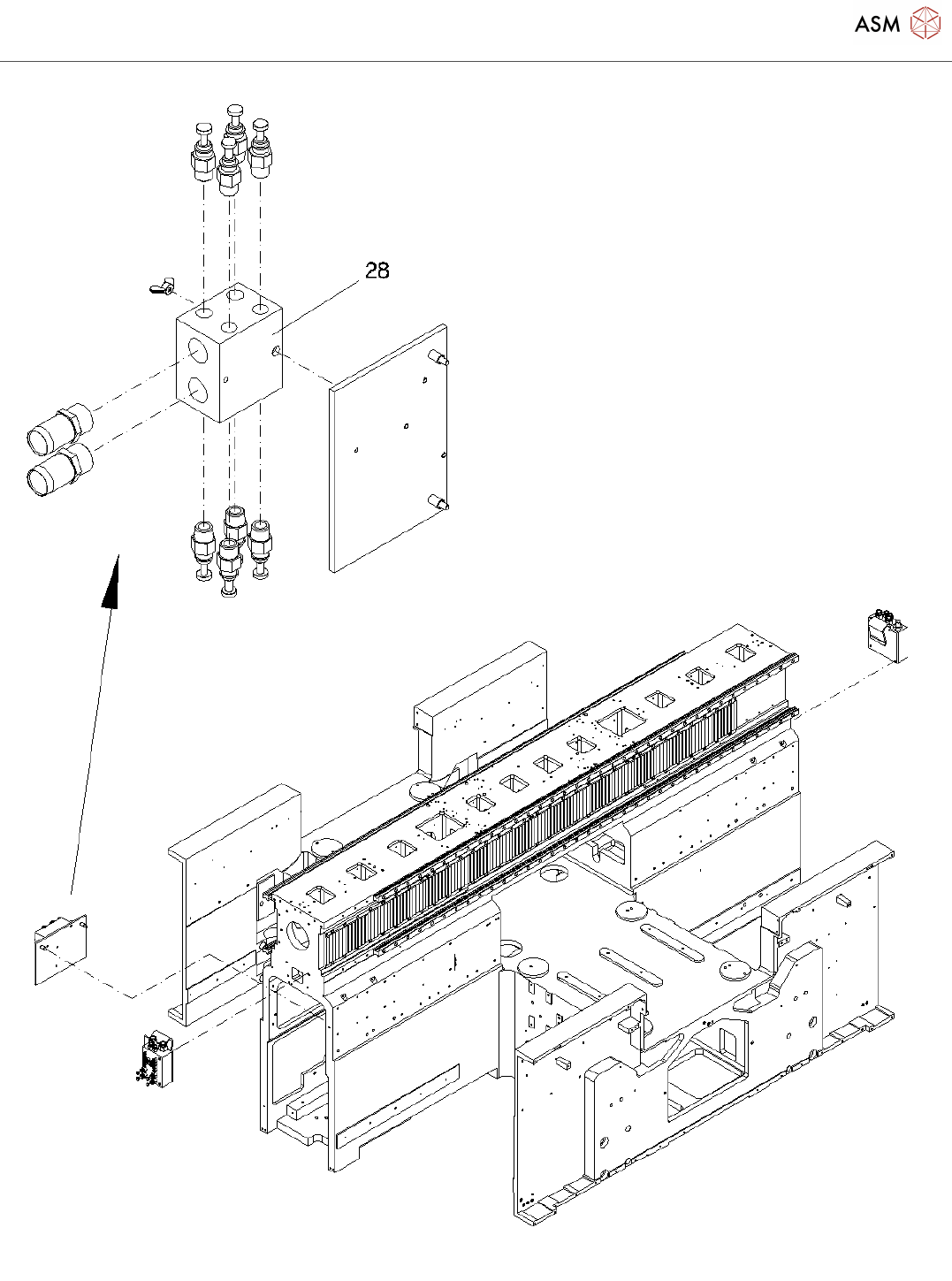 ASM

28