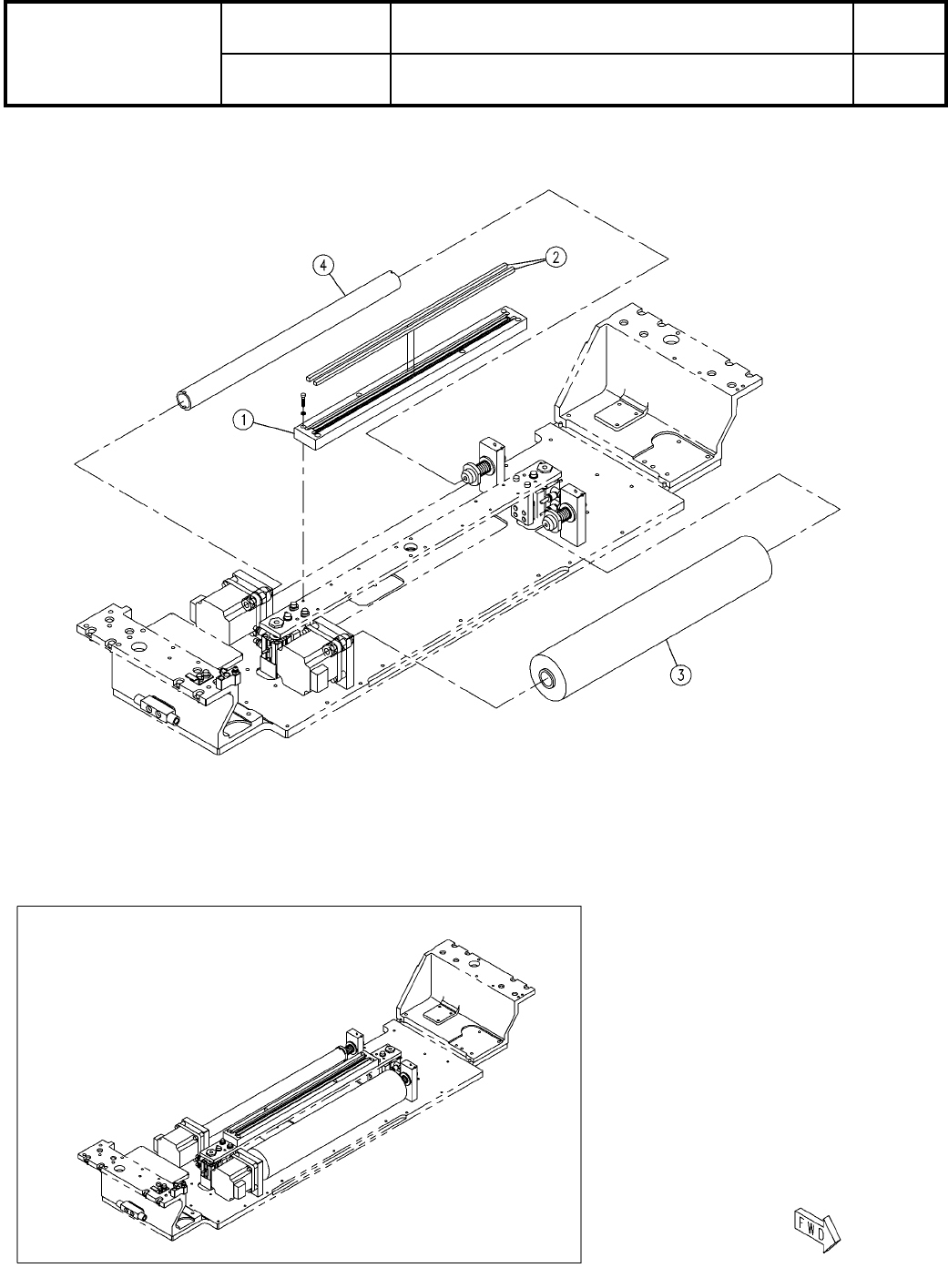 4

2

1

3

FWD