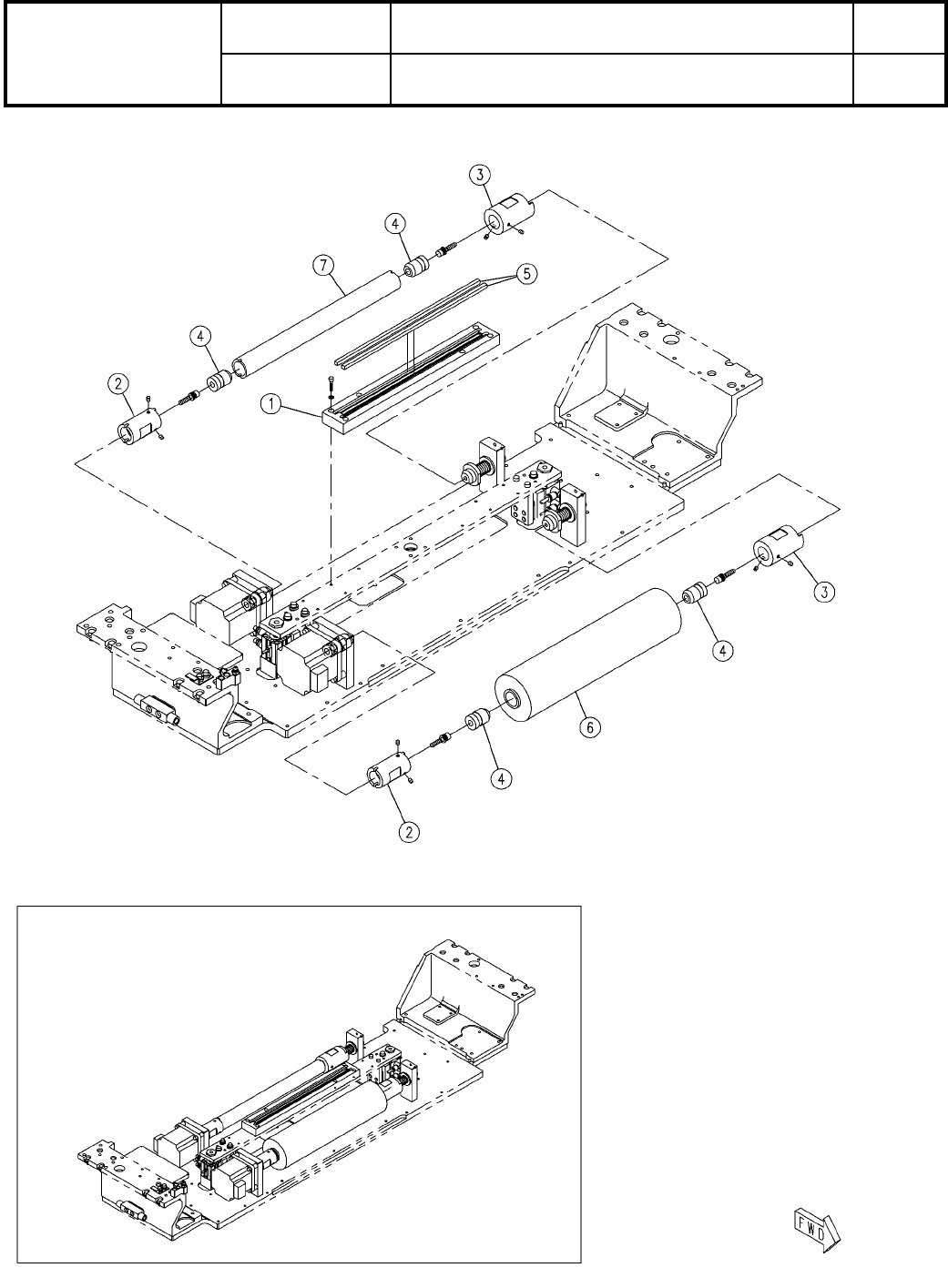 3
4
7
5
4
2
1
3
4
6
4
2
FWD