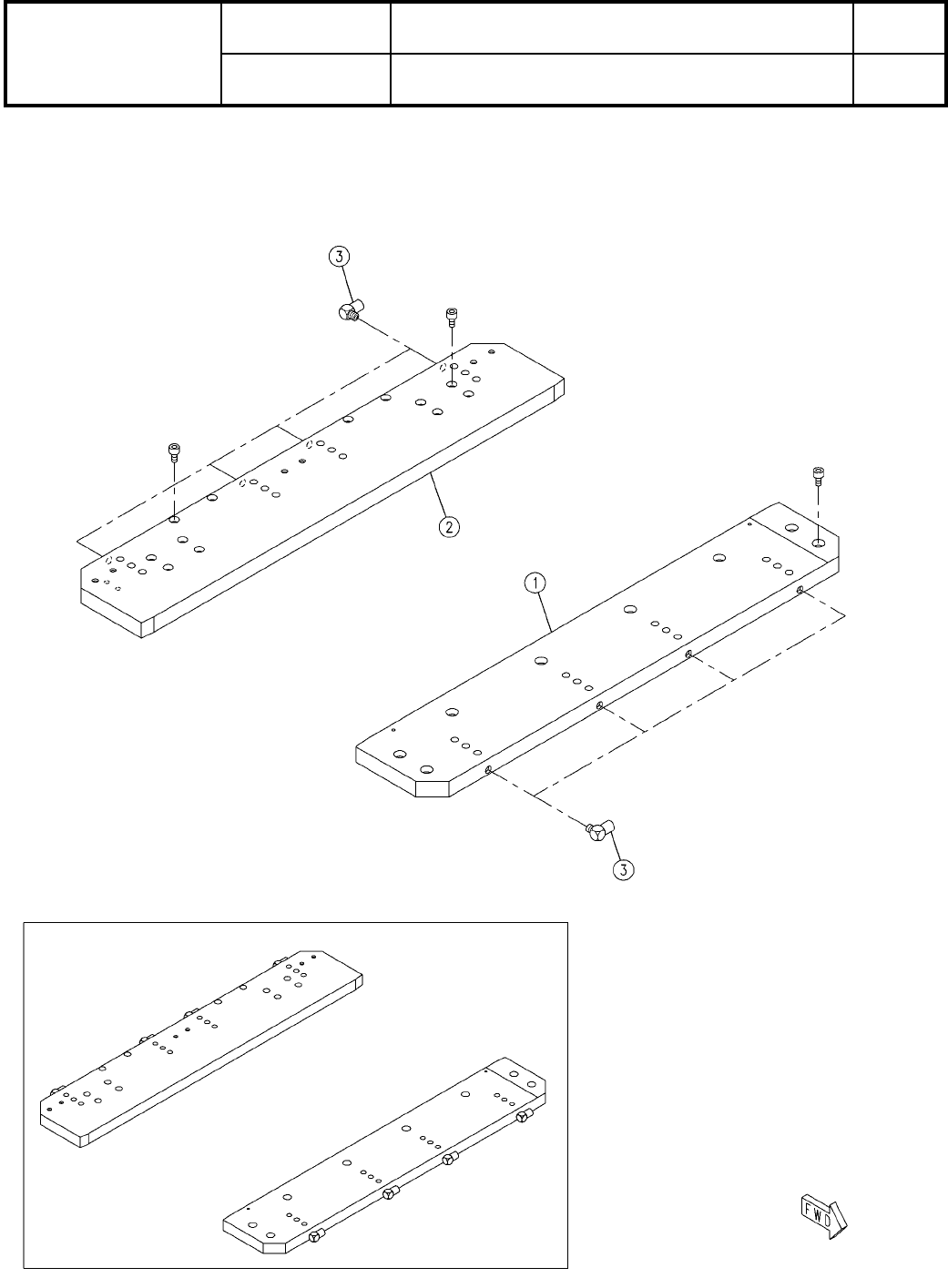 3

2

1

3

FWD