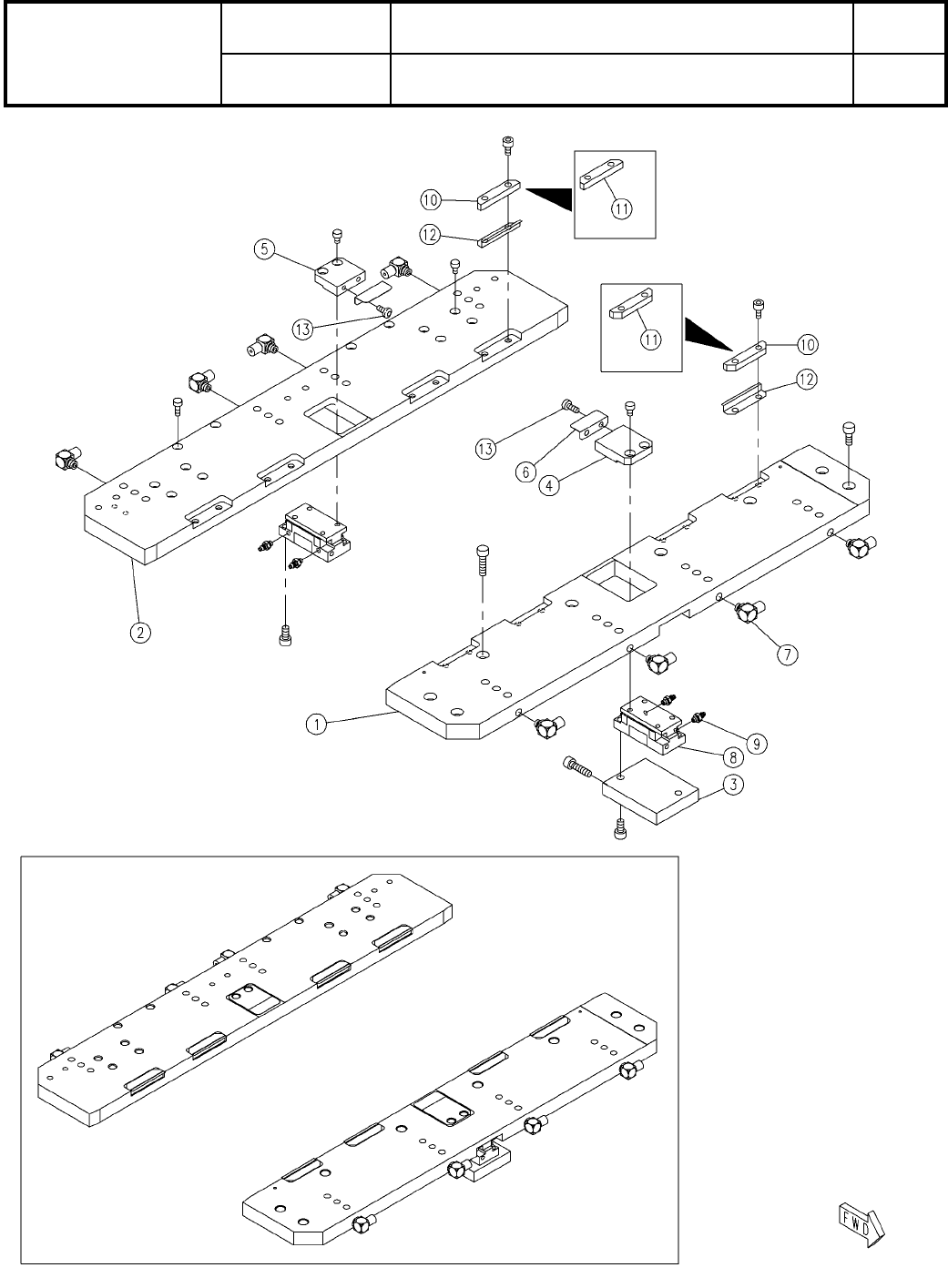 10
11
12
5
13
11
10
12
13
6
4
2
7
1
9
8
3
FWD