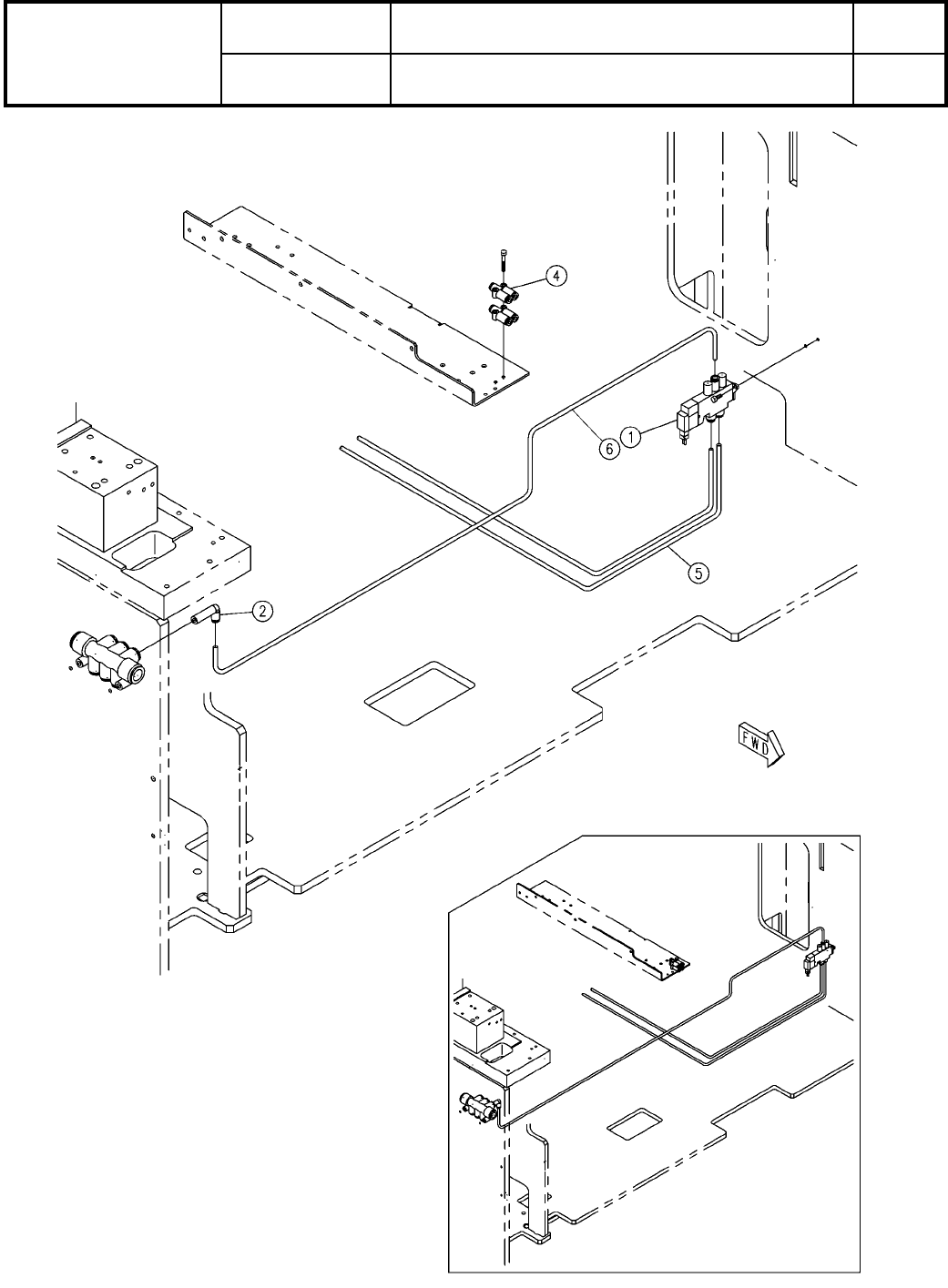 4

6

1

5

2

FWD