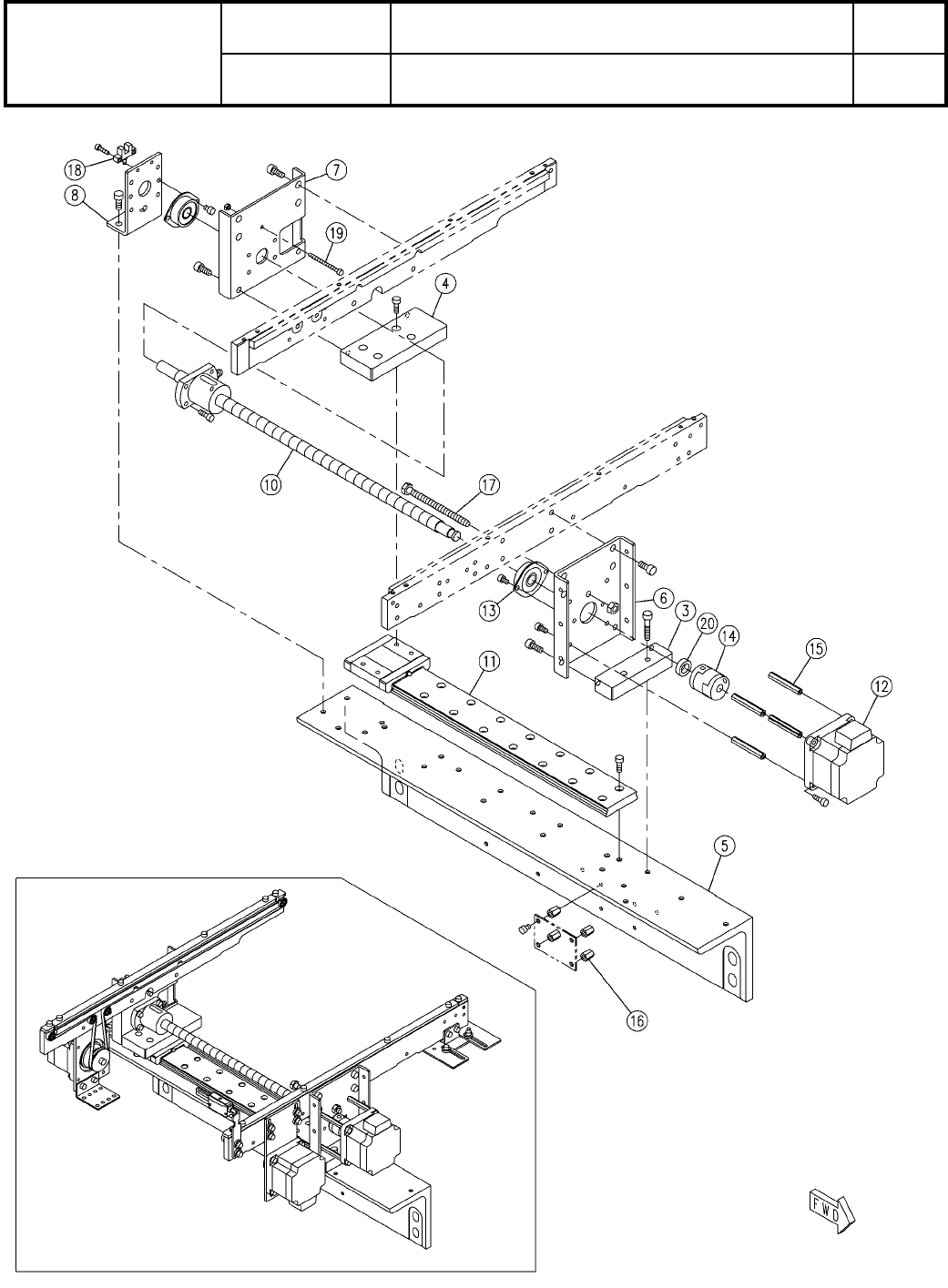 18
8
7
19
4
10
17
13
6
3
20
14
15
12
11
5
16
FWD