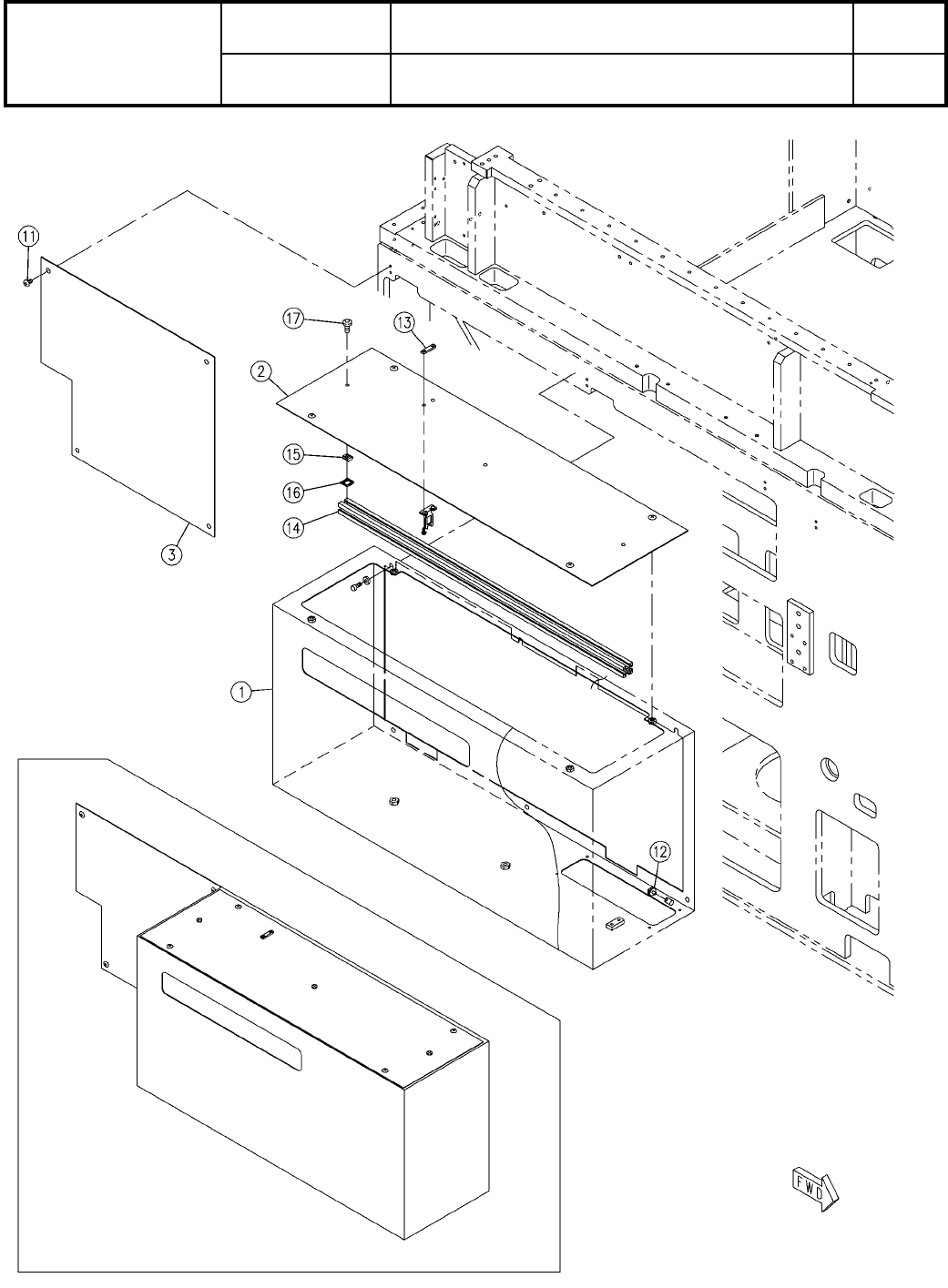 11

17

13

2

15

16

14

3

1

12

FWD