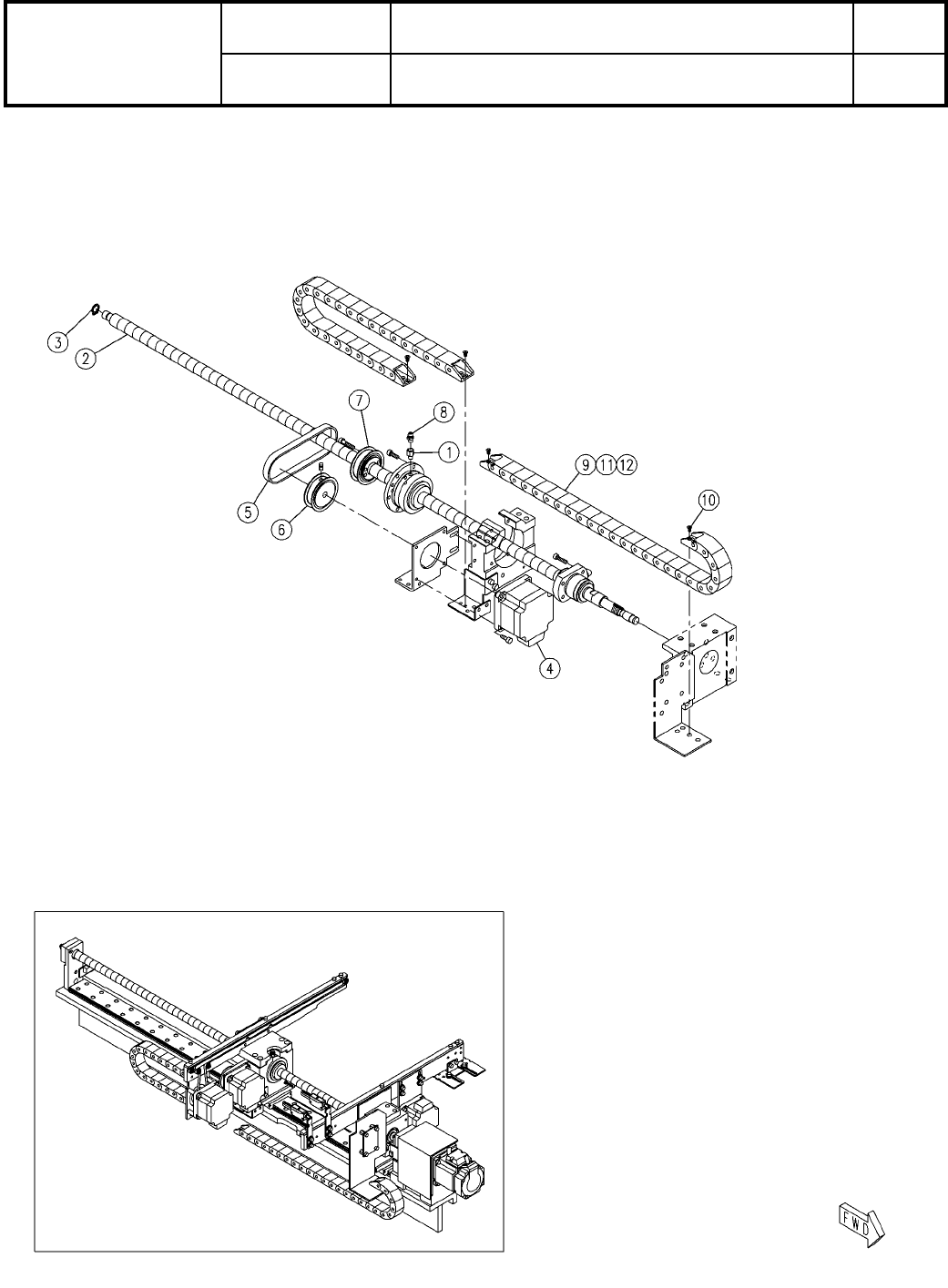 3
2
7
8
1
9 11 12
10
5
6
4
FWD