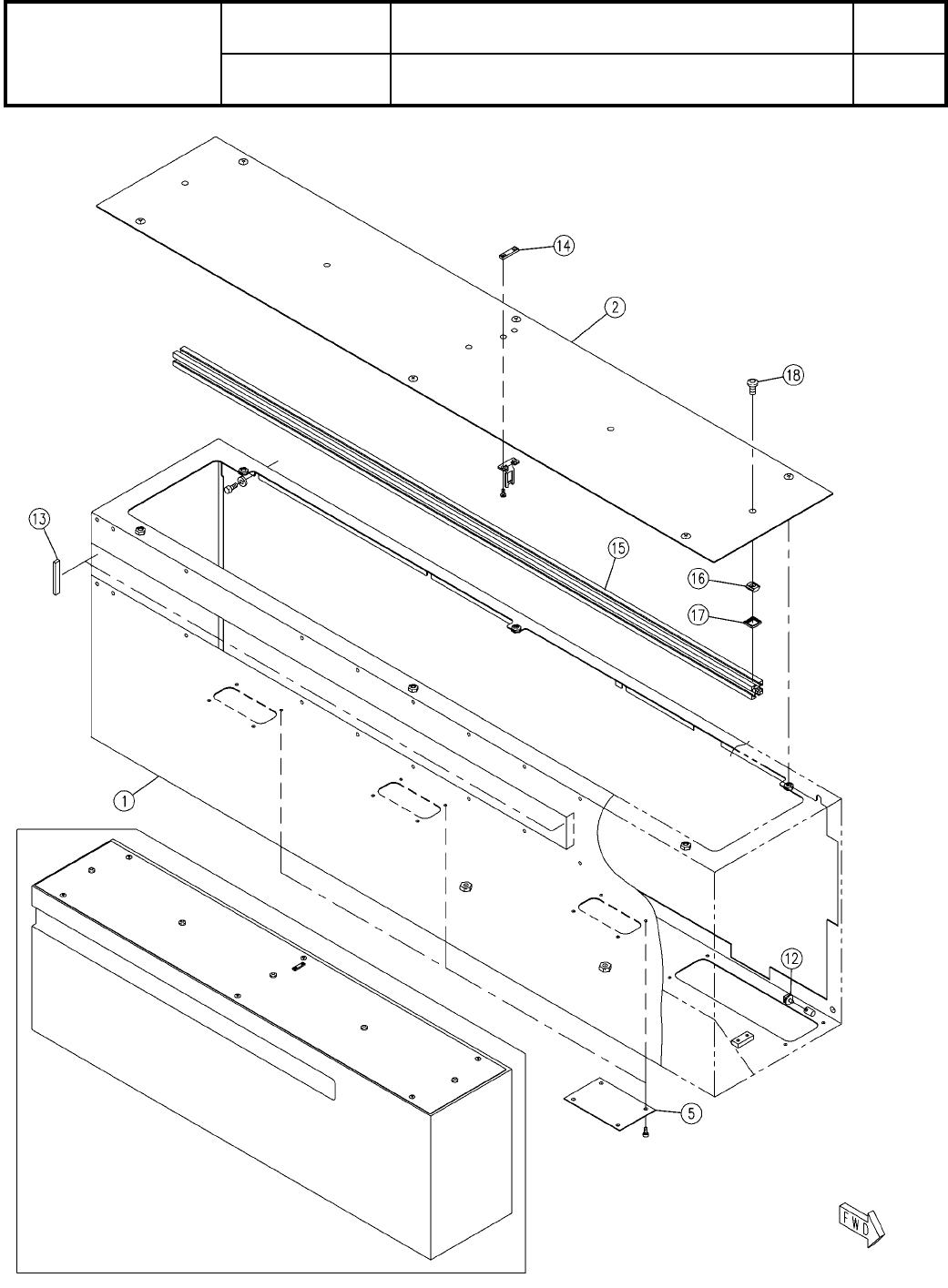 14

2

18

13

15

16

17

1

12

5

FWD