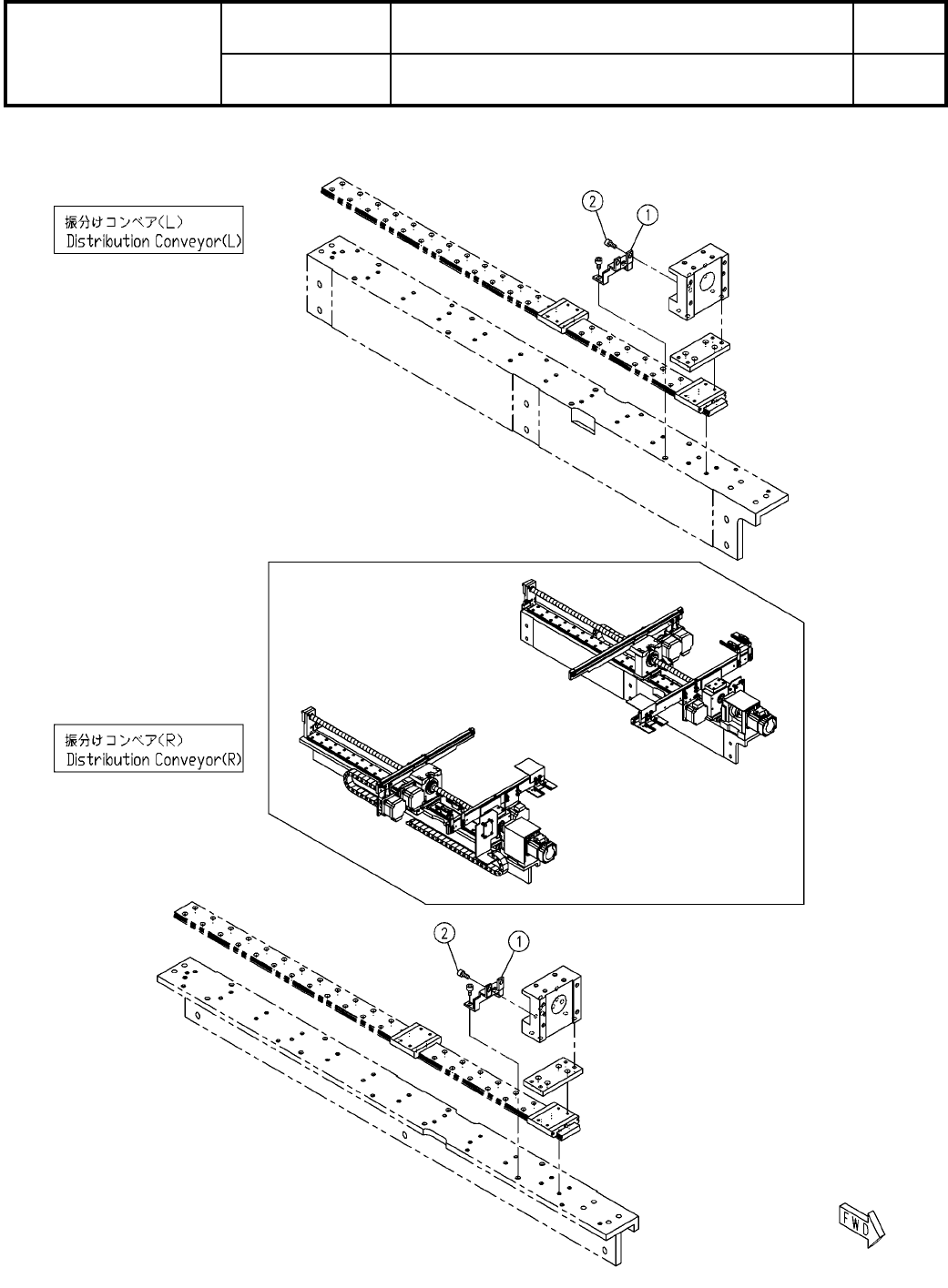 振分けコンベア(L)
Distribution Conveyor(L)

② ①

振分けコンベア(R)
Distribution Conveyor(R)

② ①

FWD