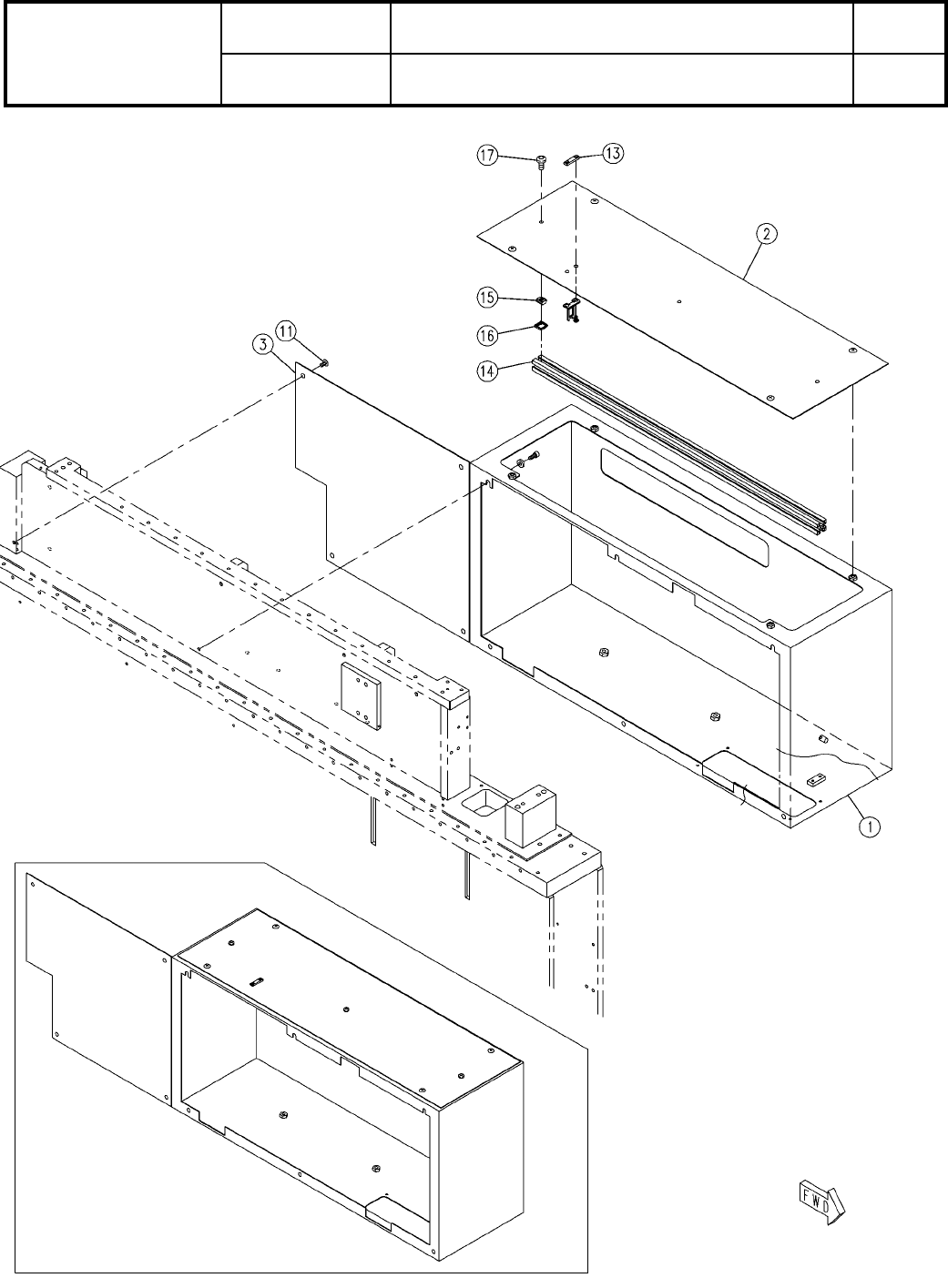 17
13
2
15
16
14
3
11
1
FWD