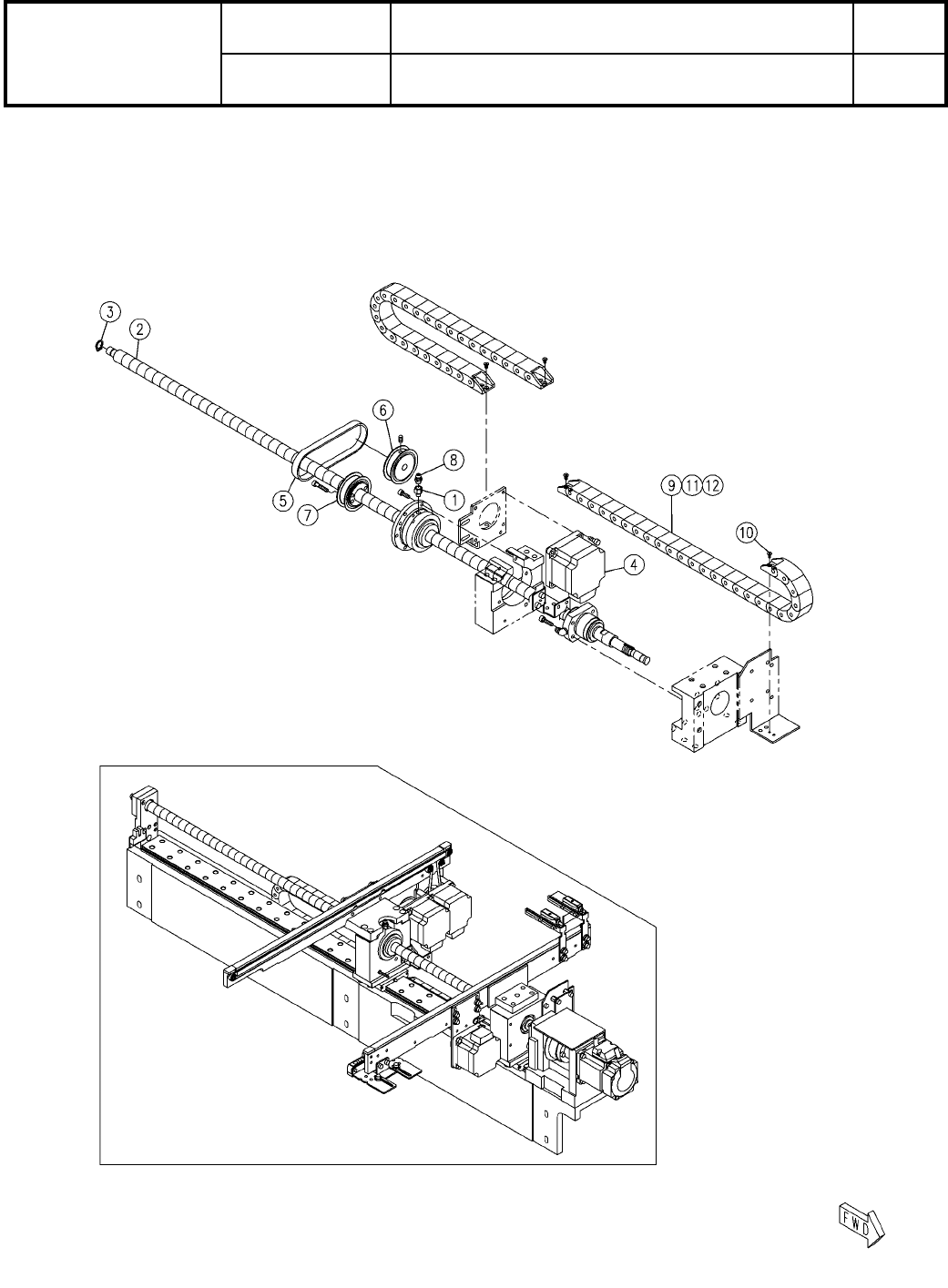 3
2
6
8
5
7
1
9 11 12
10
4
FWD