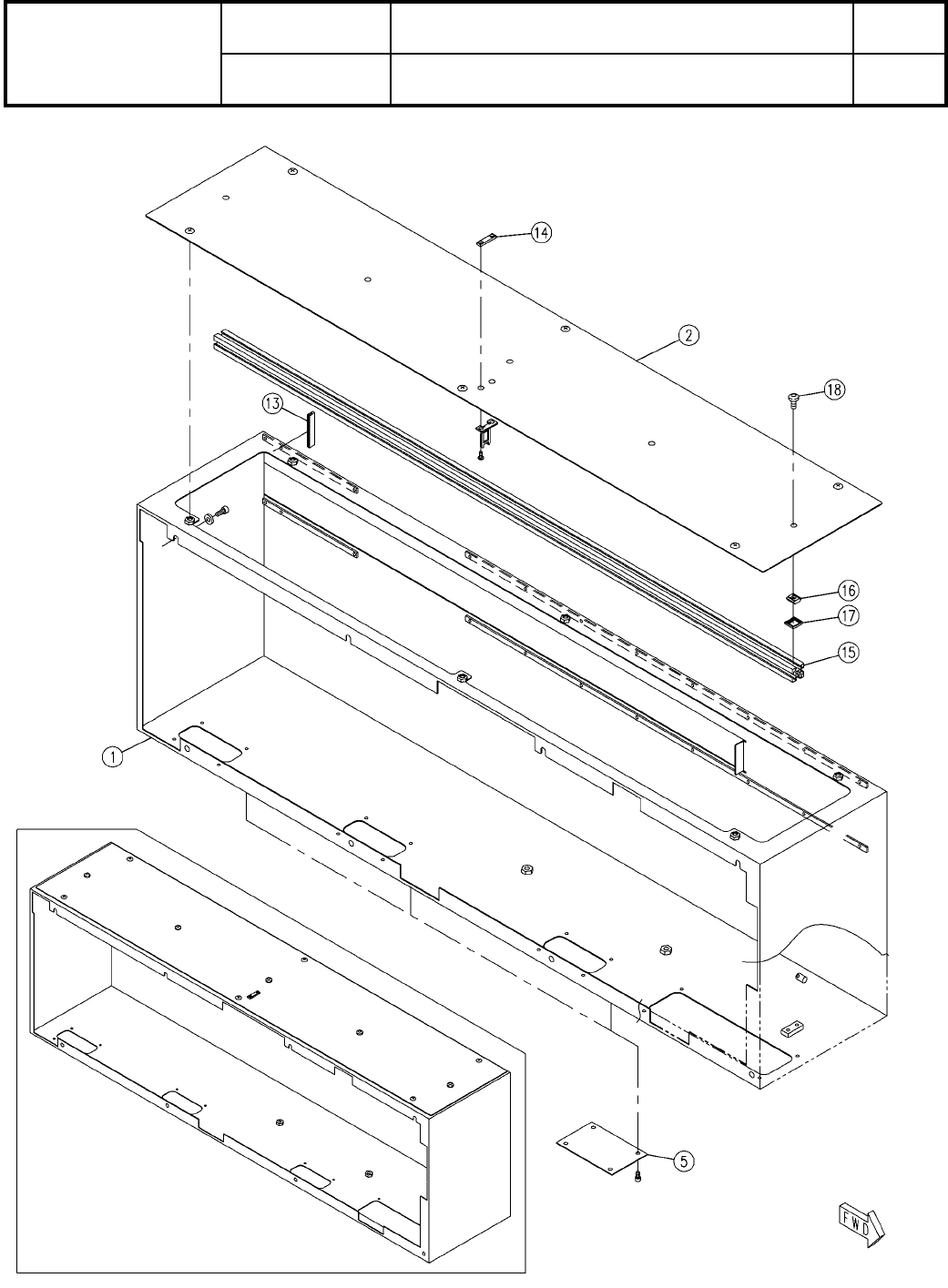 14

2

18

13

16

17

15

1

5

FWD