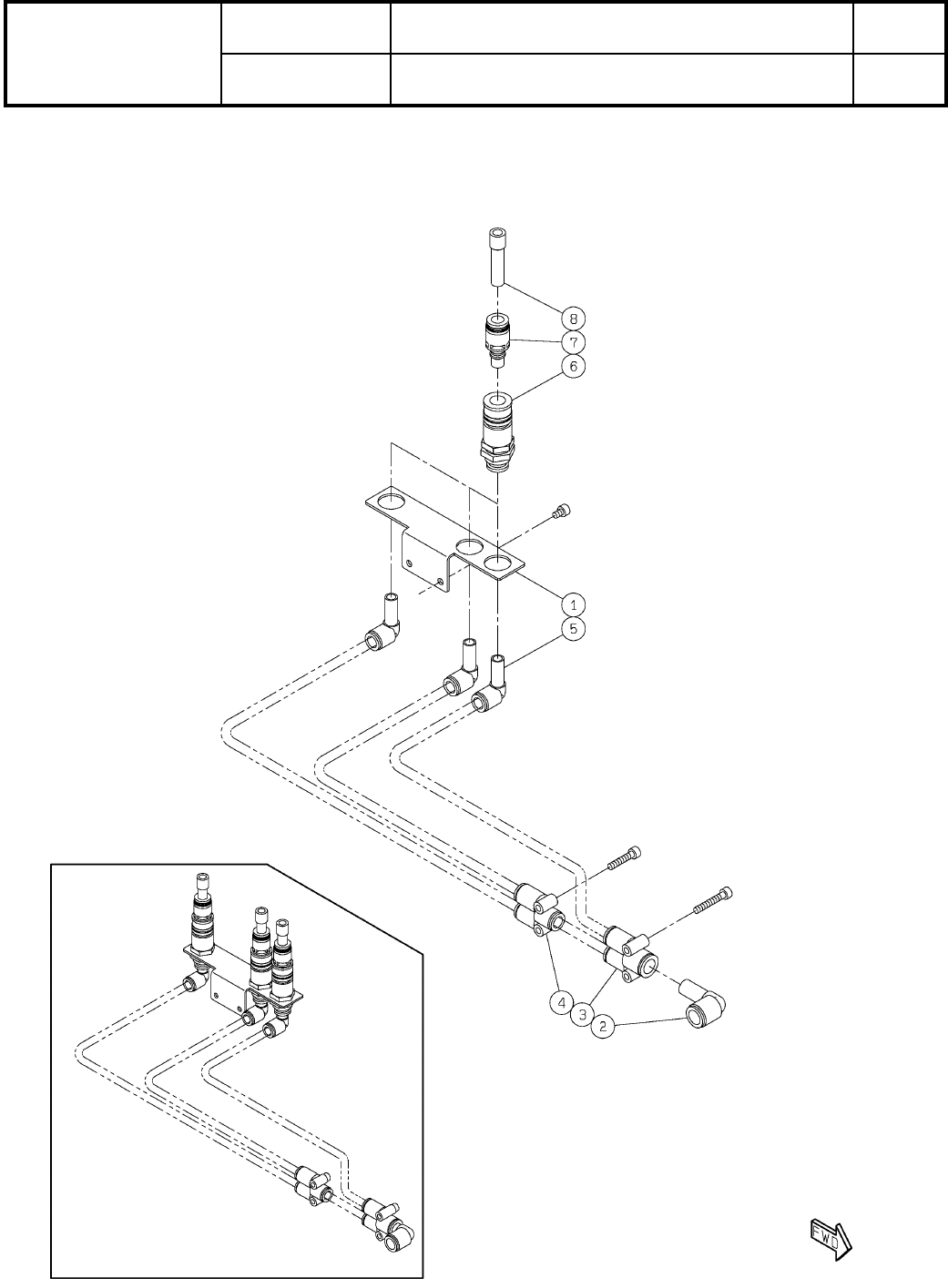 8
7
6
1
5
4
3
2
FWD