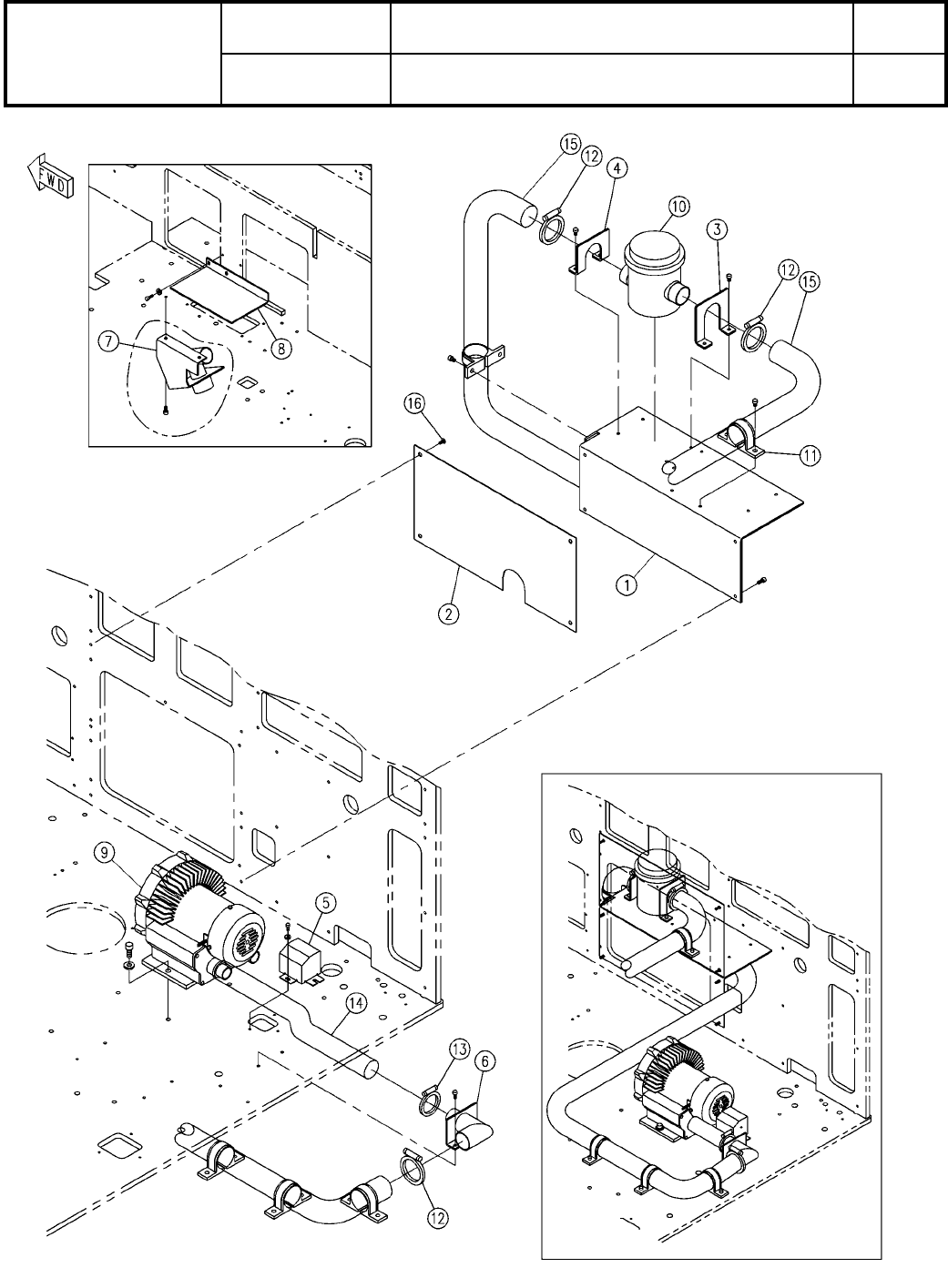 FWD

15
12
4
10
3
12
15
7
8
16
11
2
1
9
5
14
13
6
12