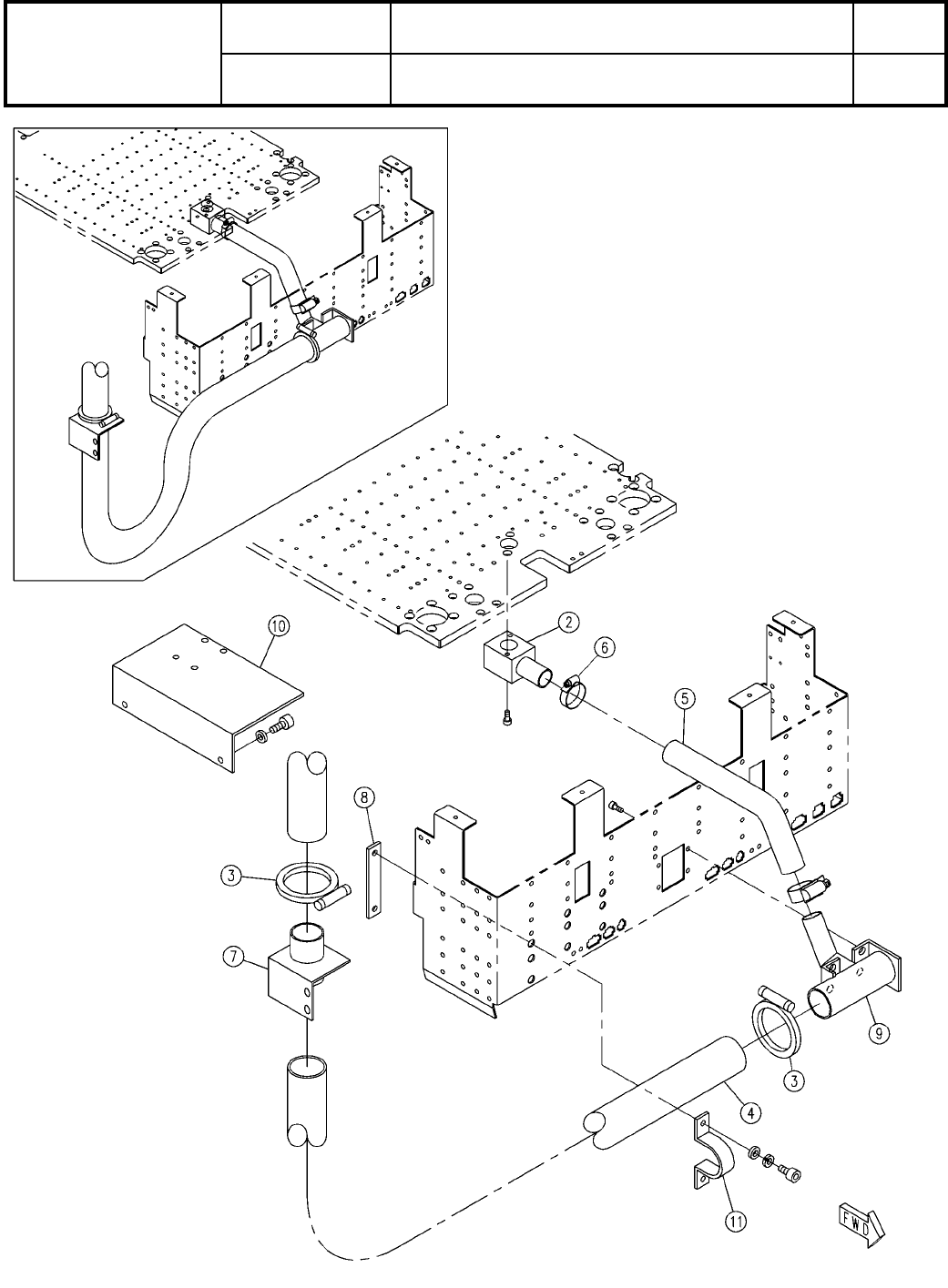 10
2
6
5
8
3
7
9
3
4
11
FWD