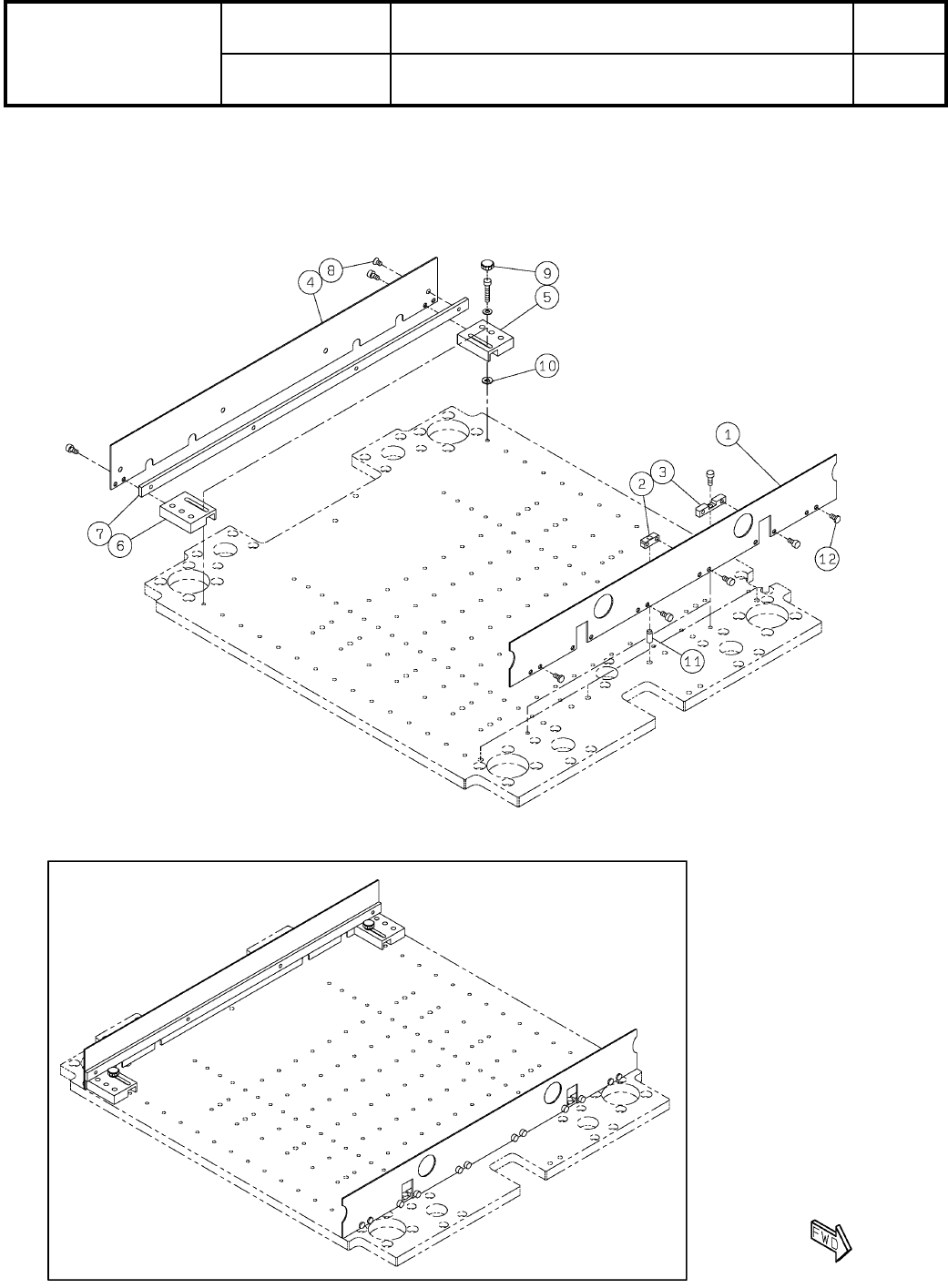 8
4
9
5
10
1
3
2
7
6
12
11
FWD