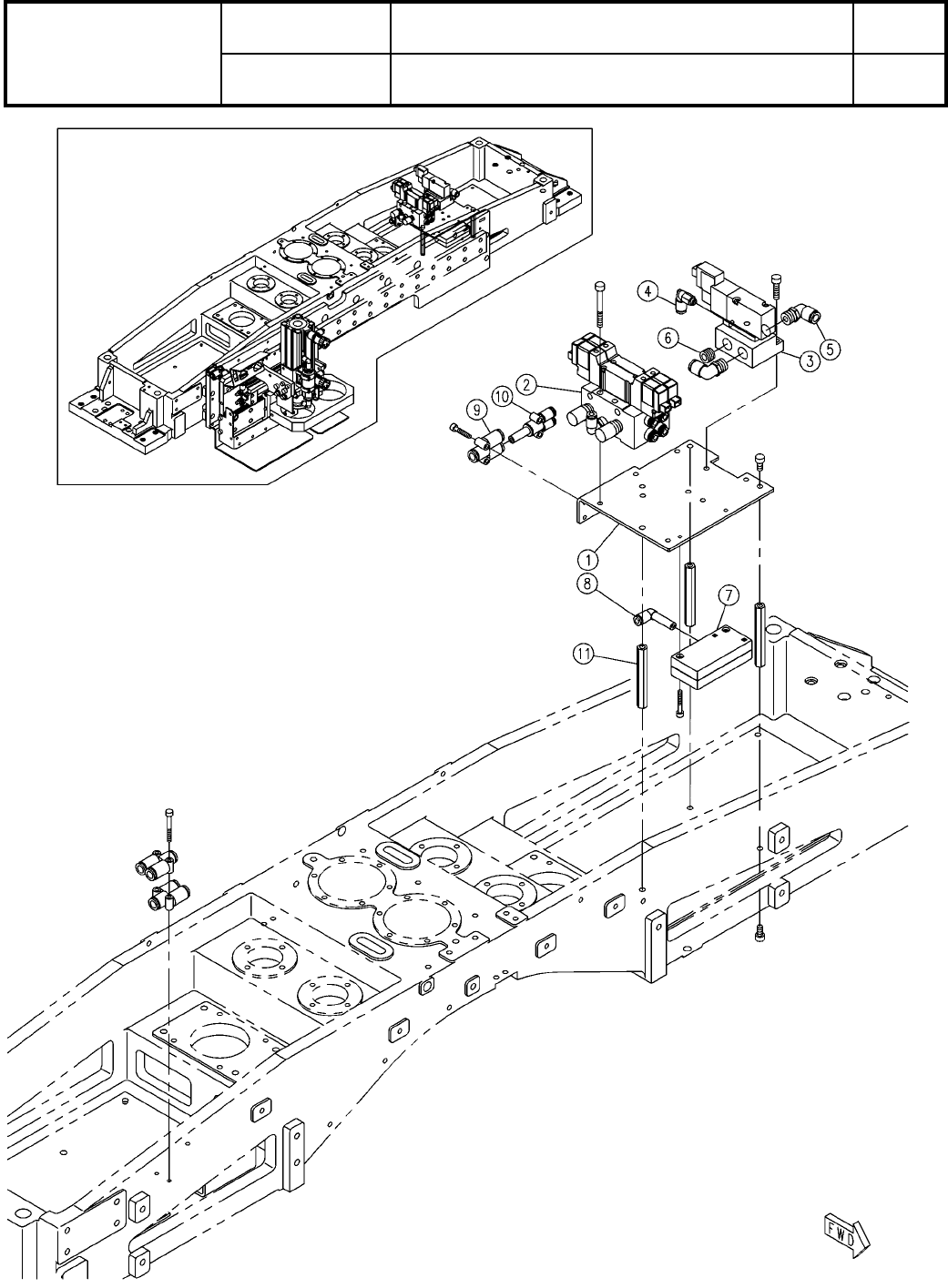 4
5
6
3
2
10
9
1
8
7
11
FWD