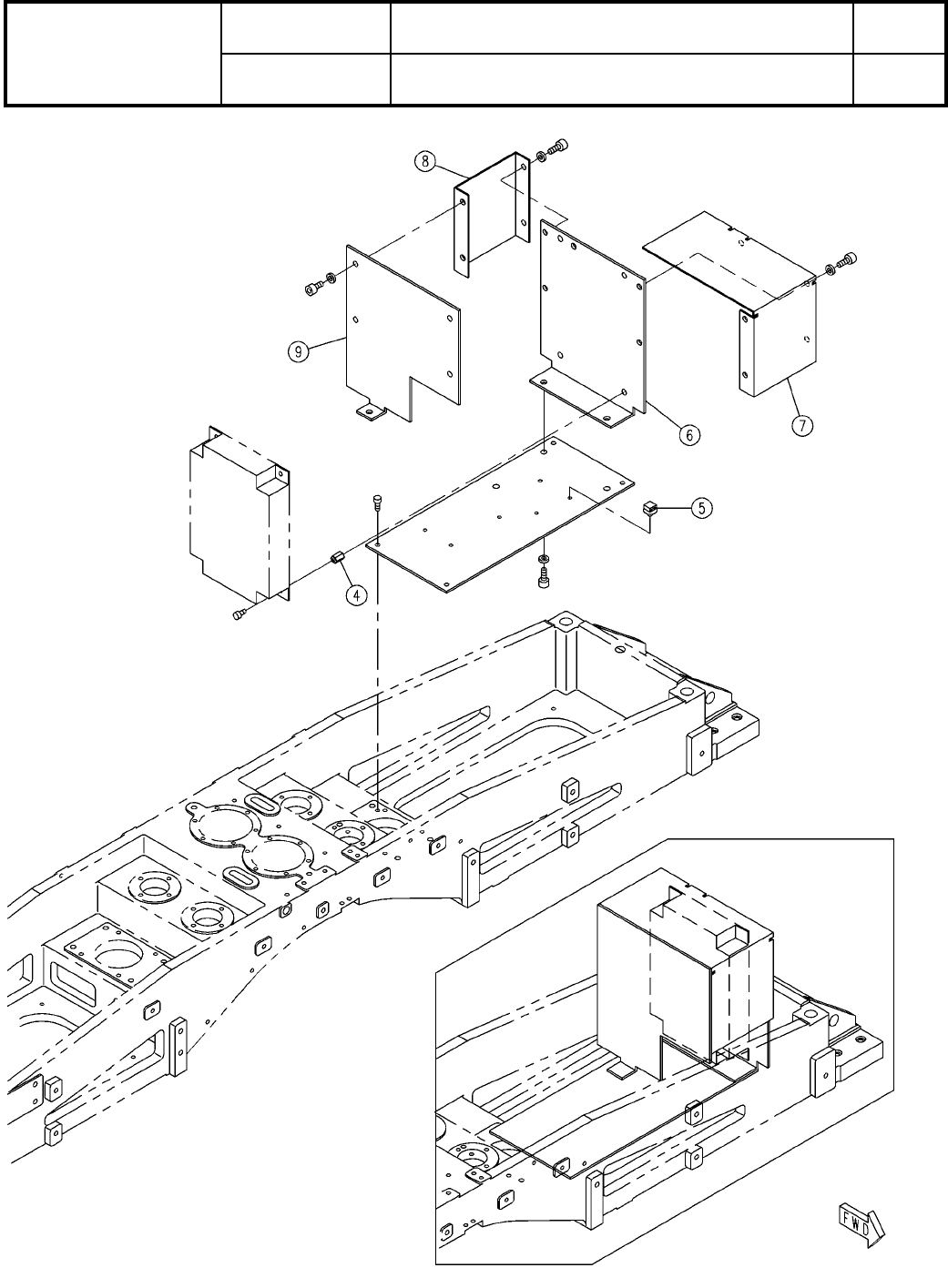 8

9

6

7

5

4

FWD