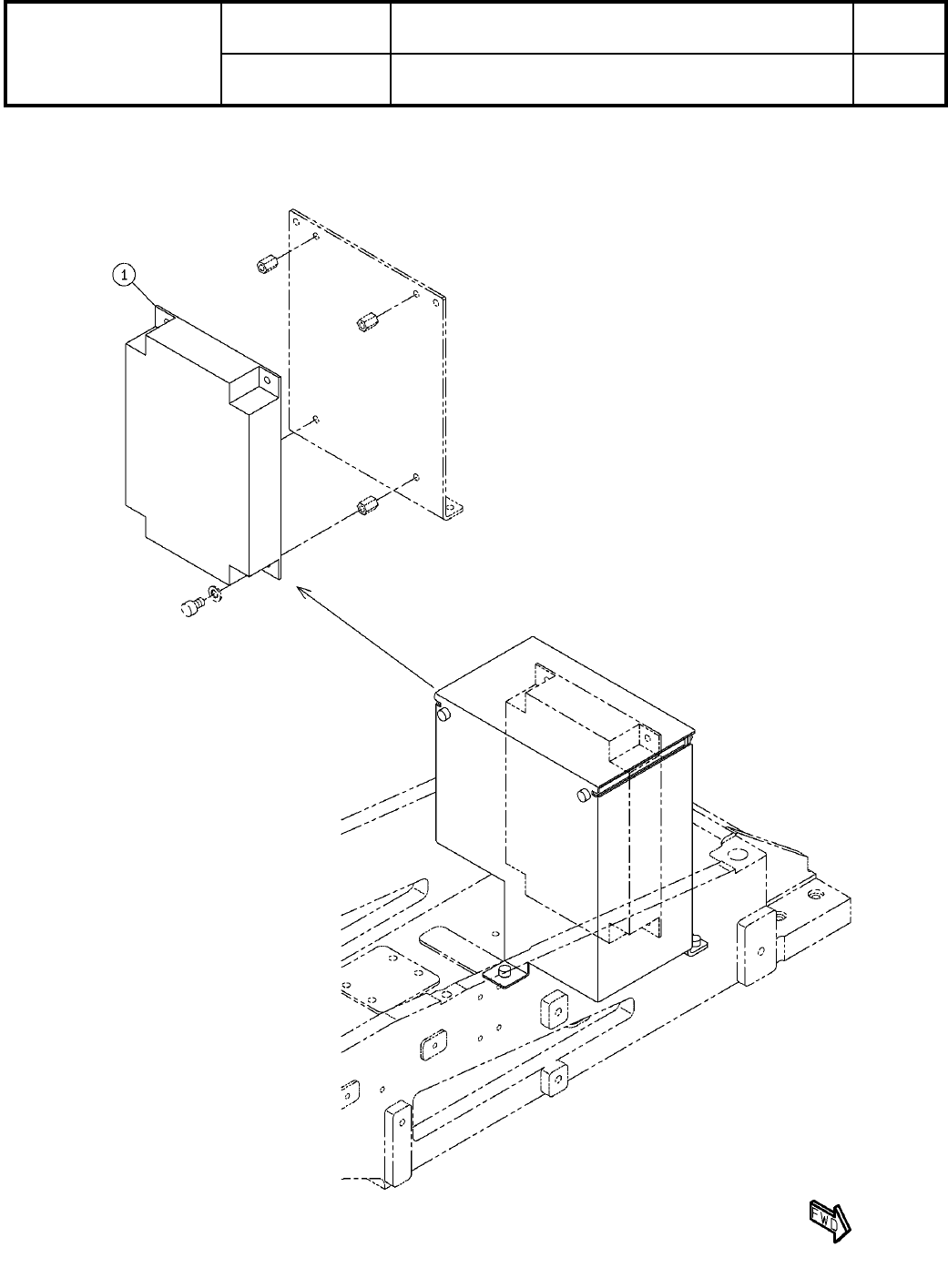 1

FWD