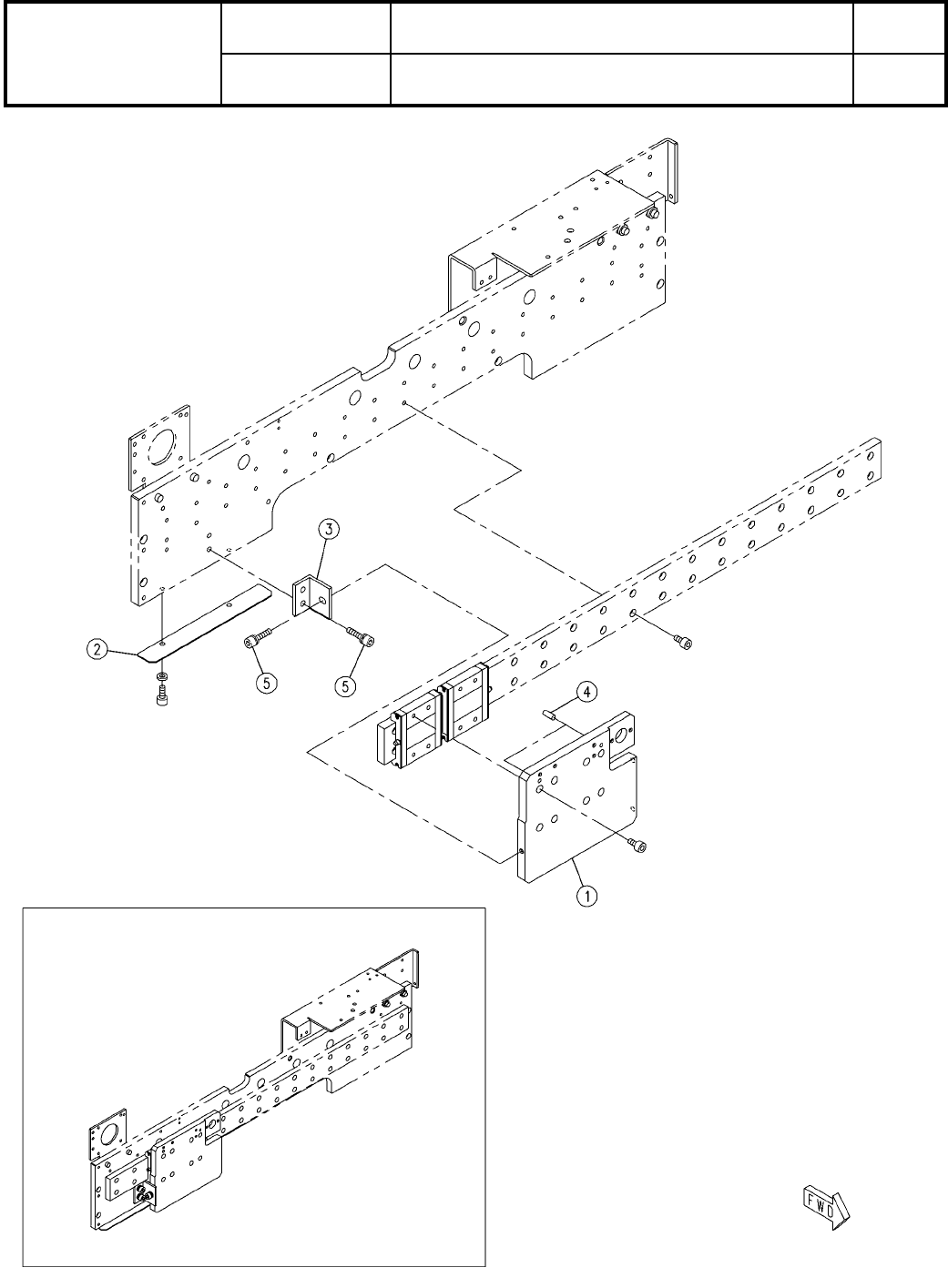 3

2

5

5

4

1

FWD