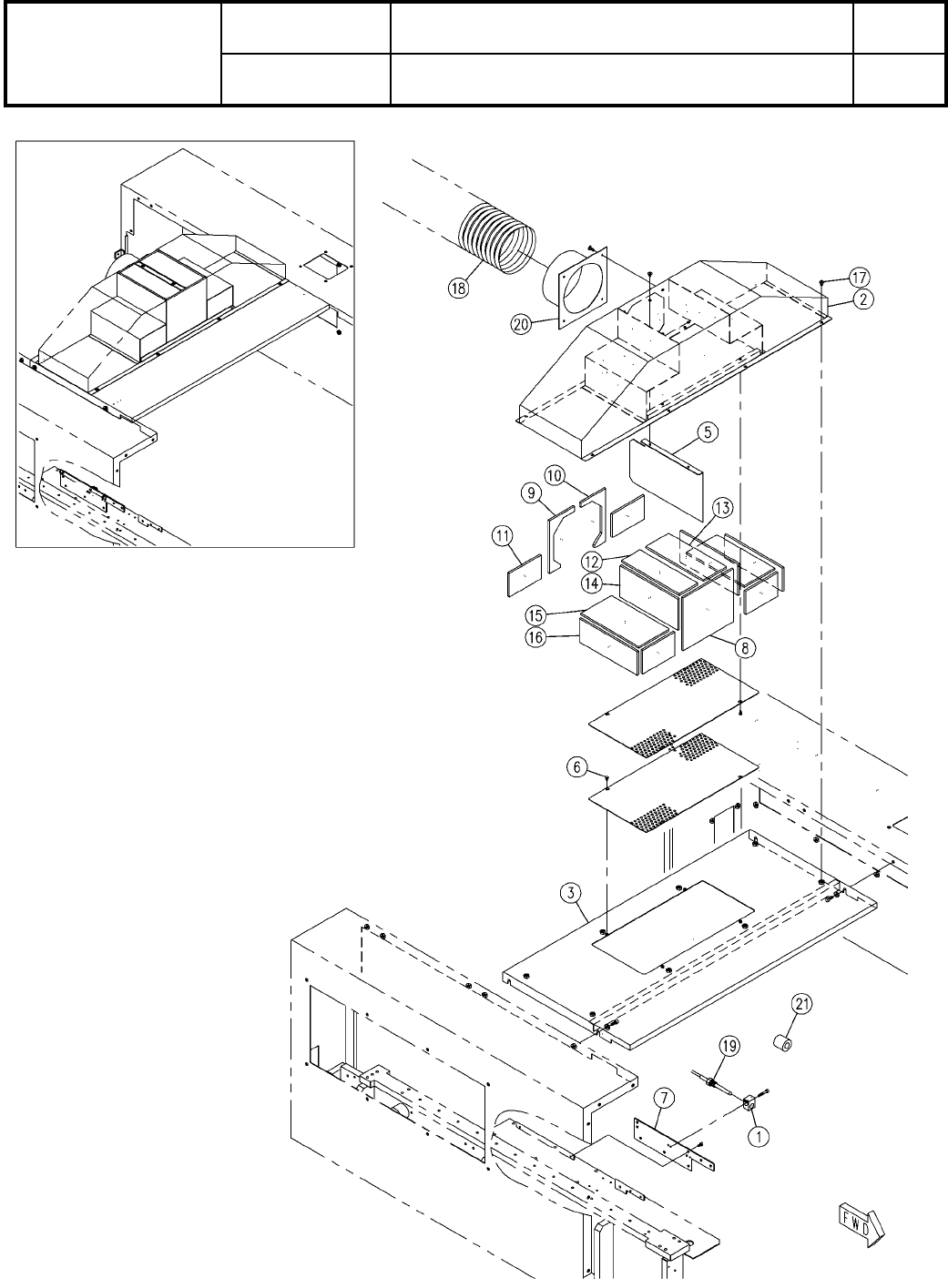 18
20
17
2
5
10
9
13
11
12
14
15
16
8
6
3
21
19
7
1
FWD