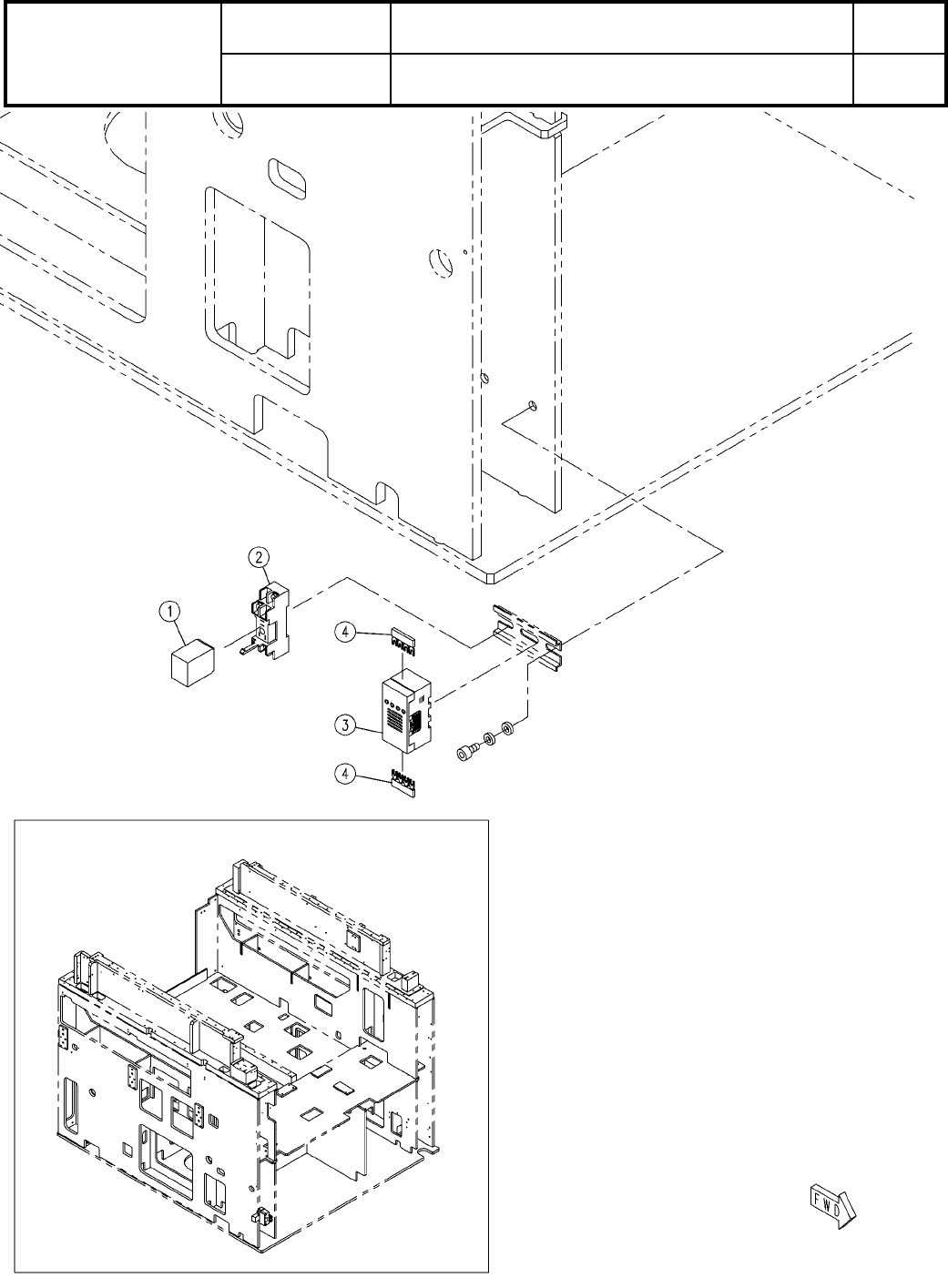 2

1

4

3

4

FWD