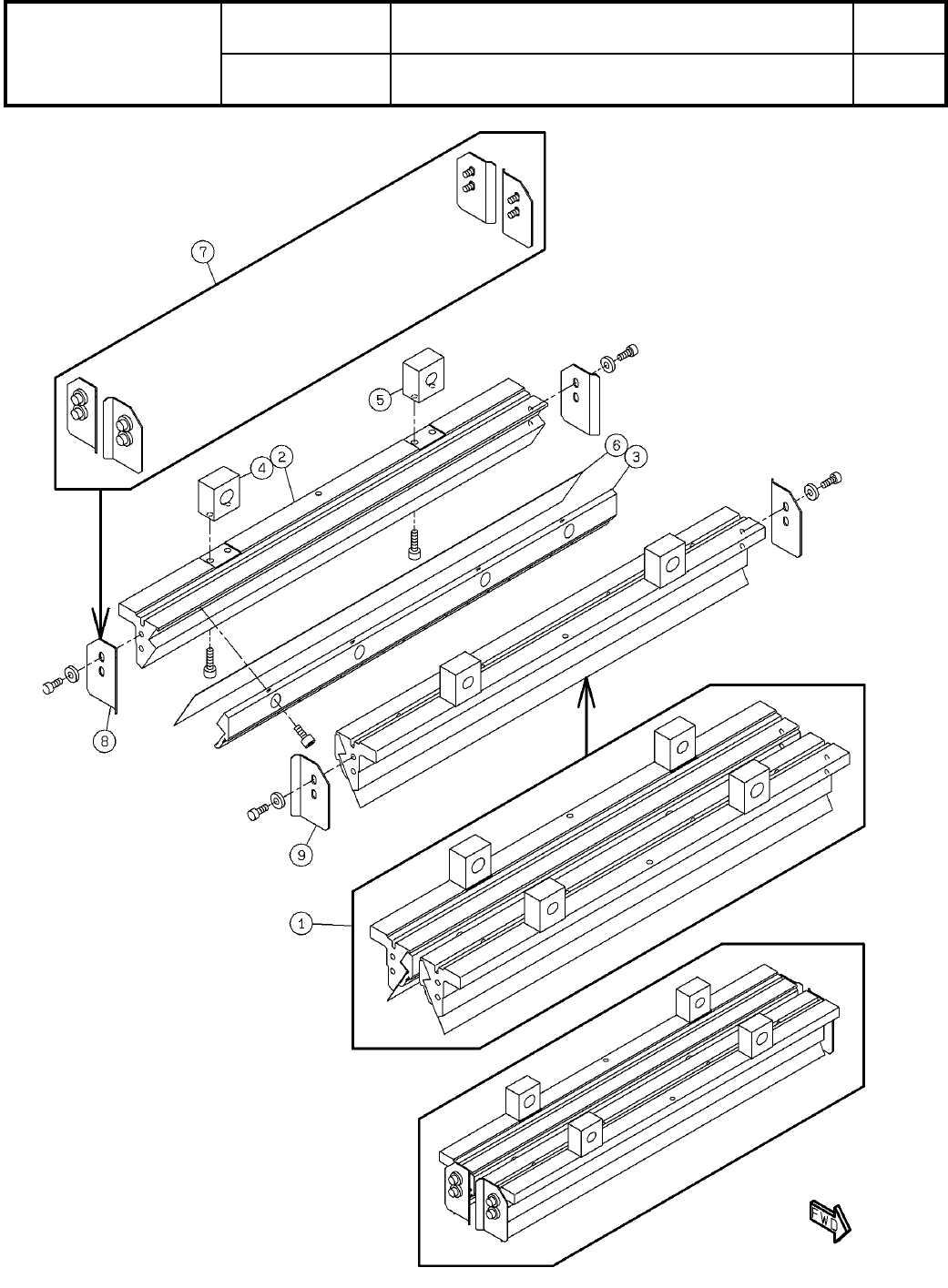 7
5
4
2
6
3
8
9
1
FWD