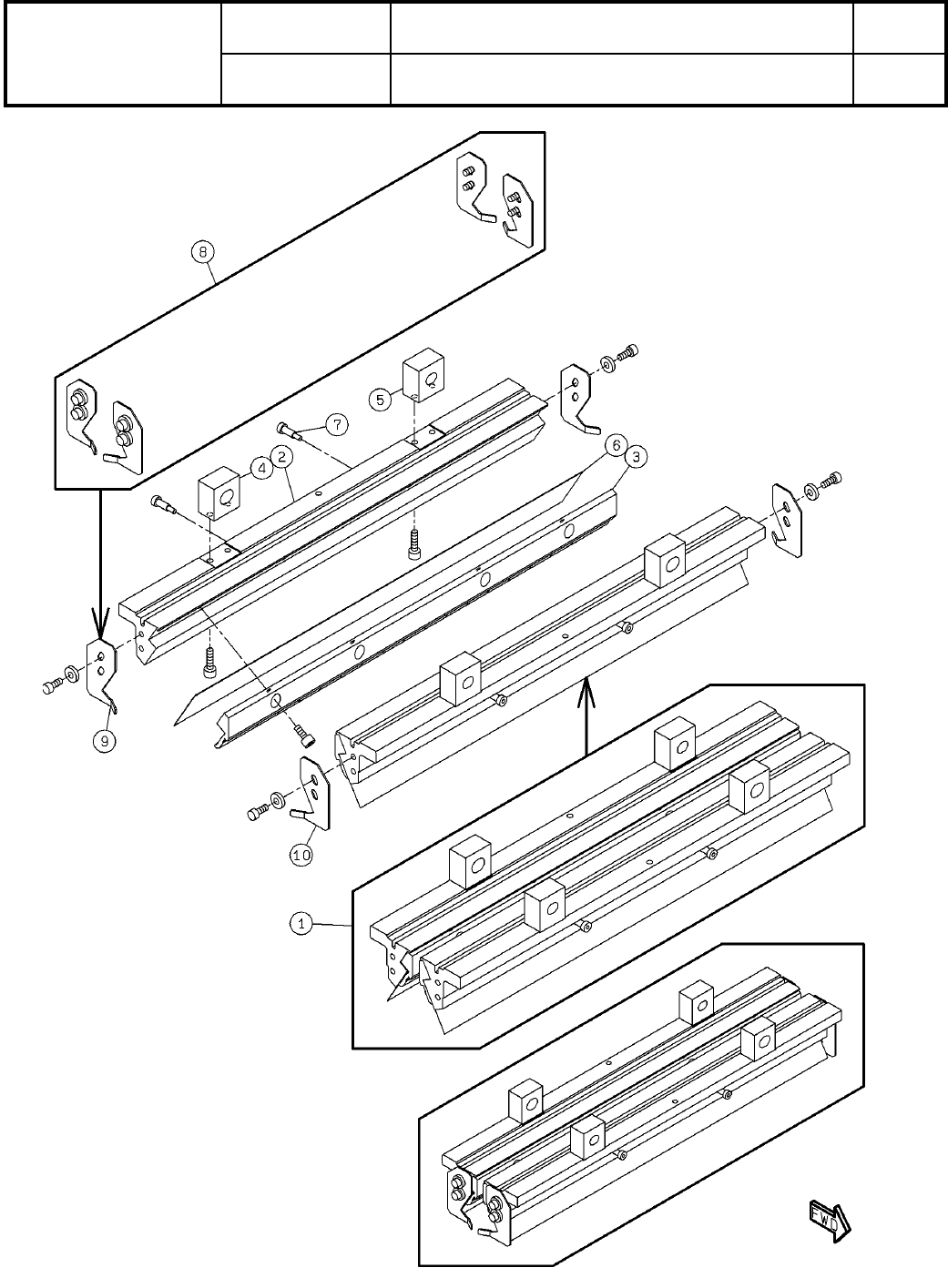 8

5

7

4

2

6

3

9

10

1

FWD