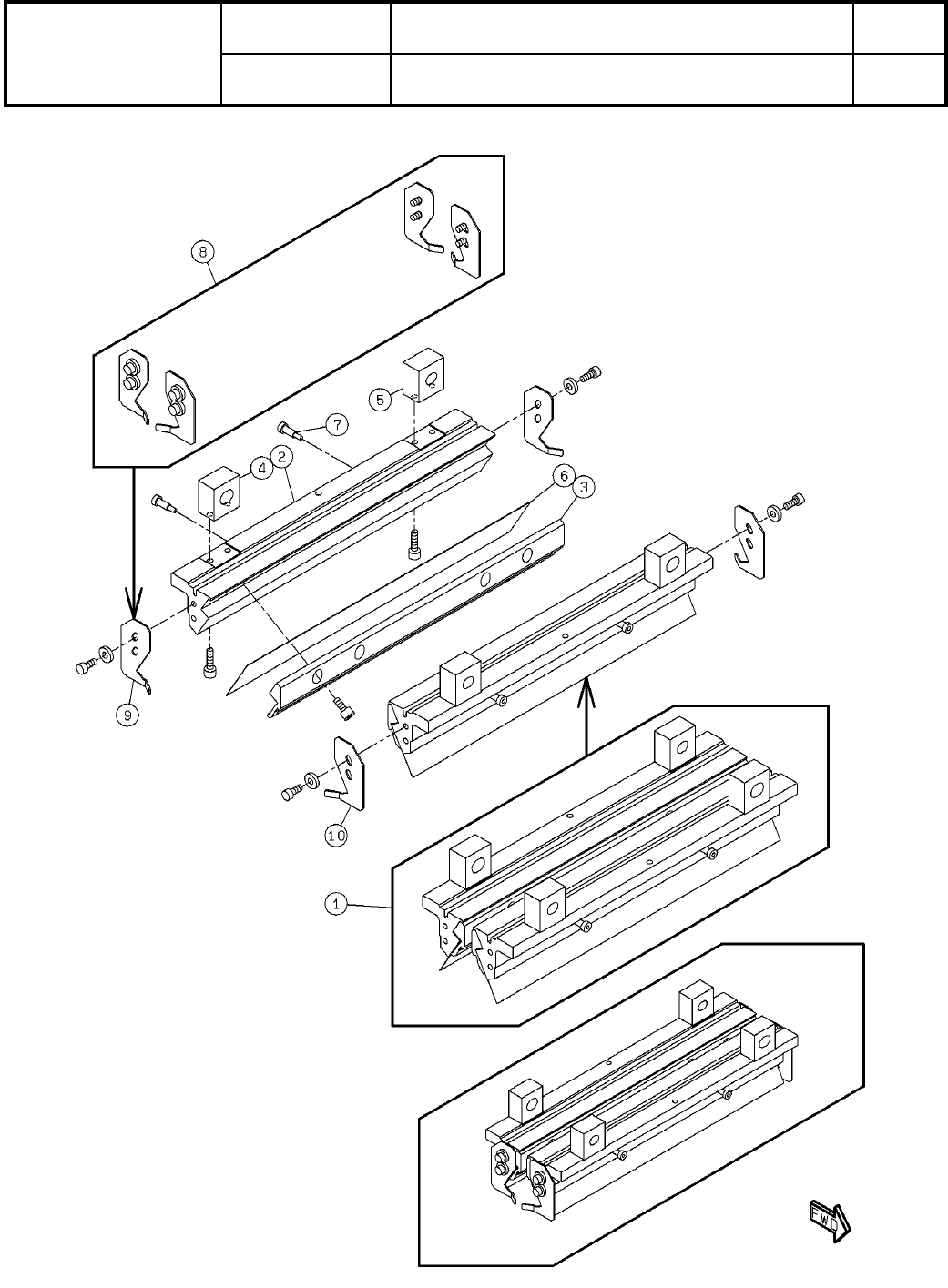 8

5

7

4

2

6

3

9

10

1

FWD