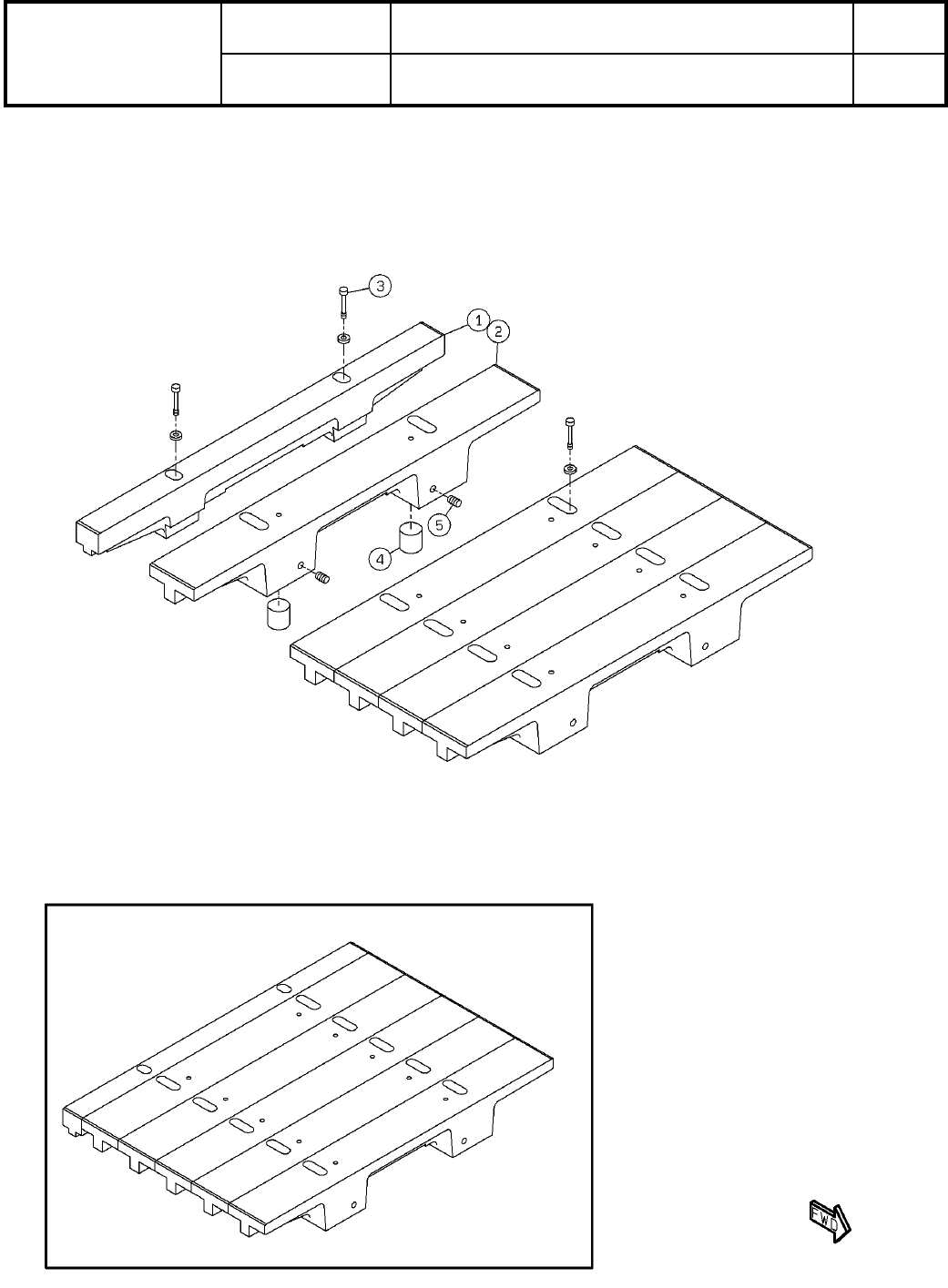 3

1

2

5

4

FWD