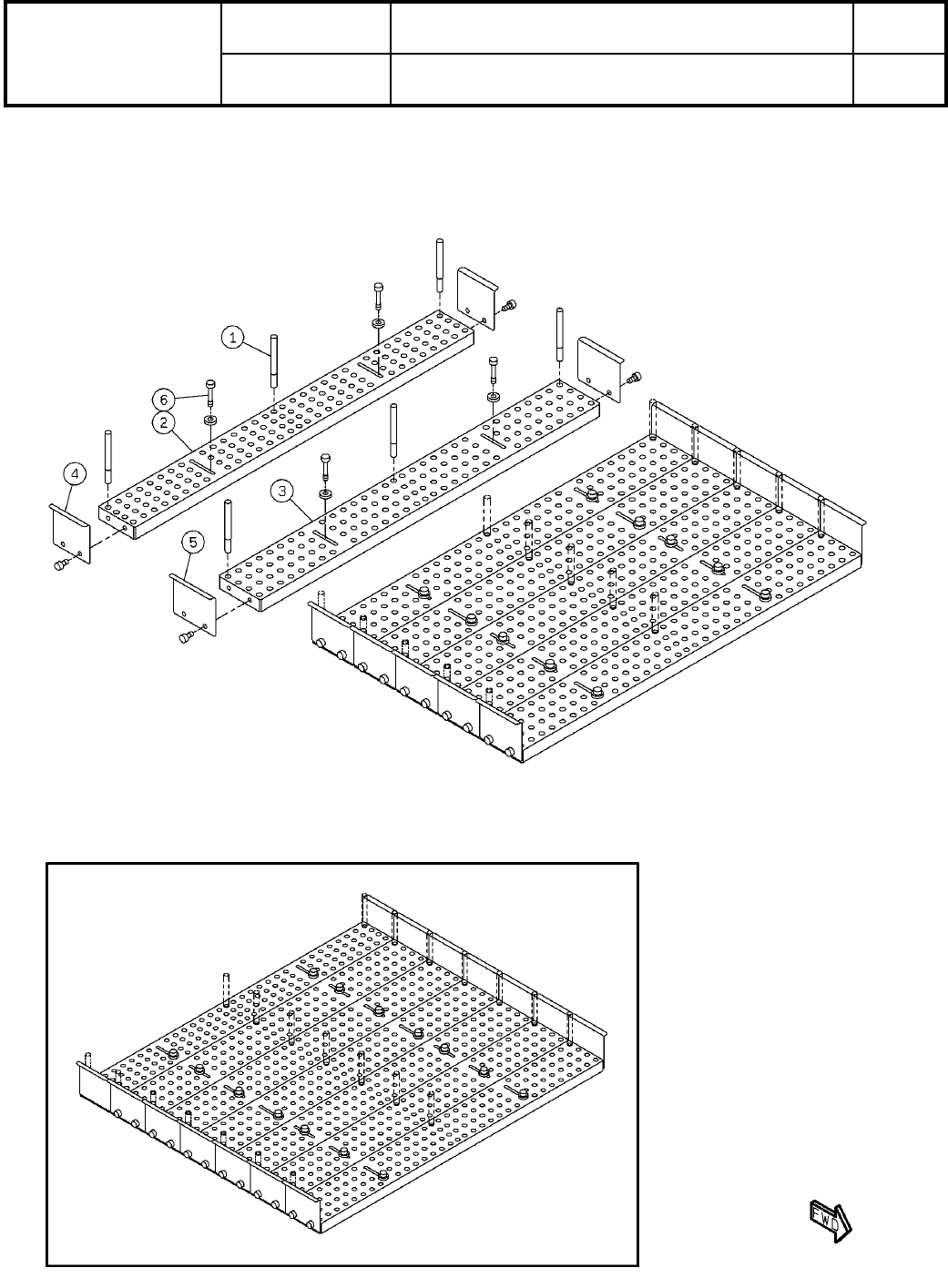 1

6

2

4

3

5

FWD