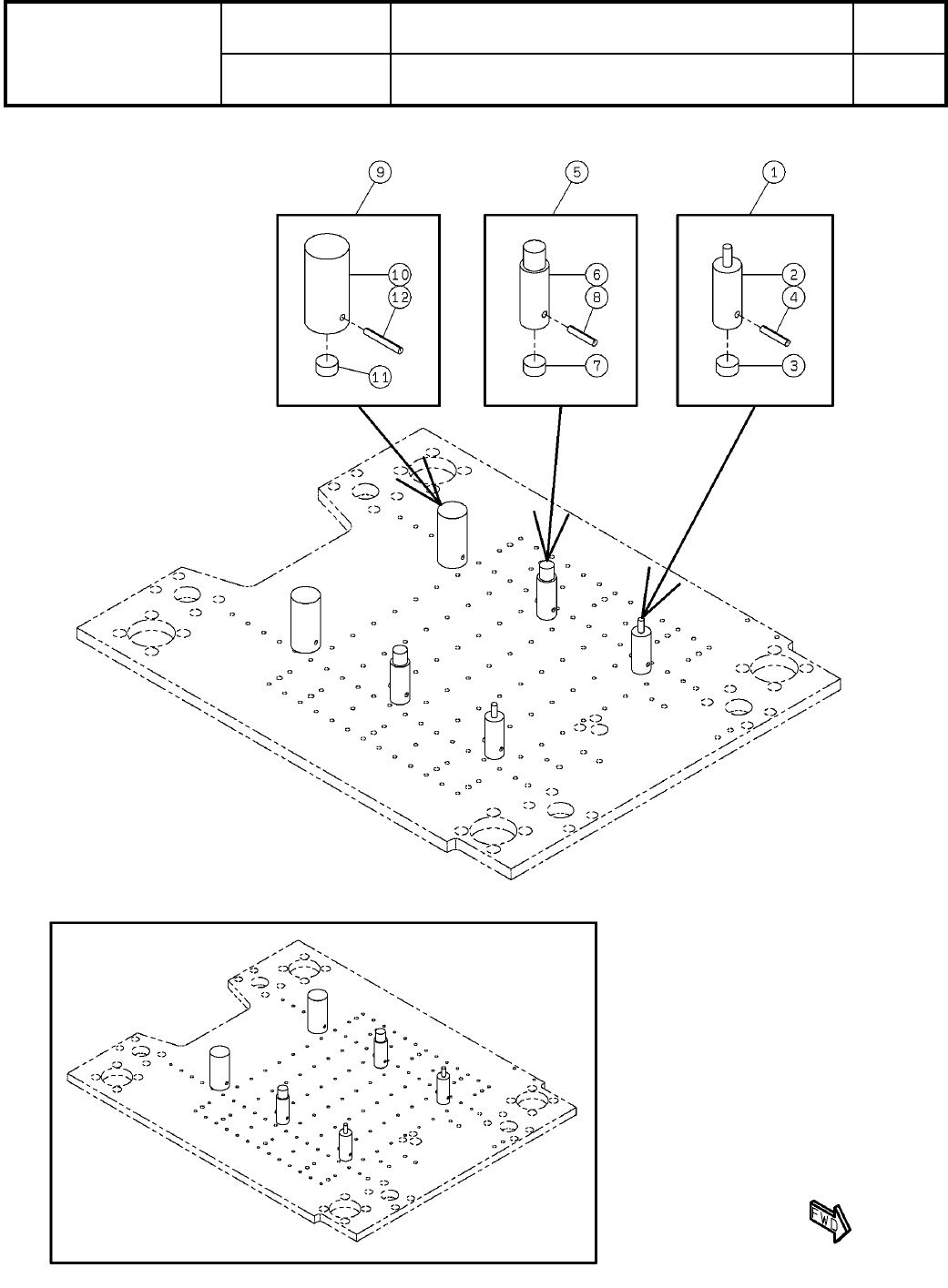 9

5

1

10

12

11

6

8

7

2

4

3

FWD