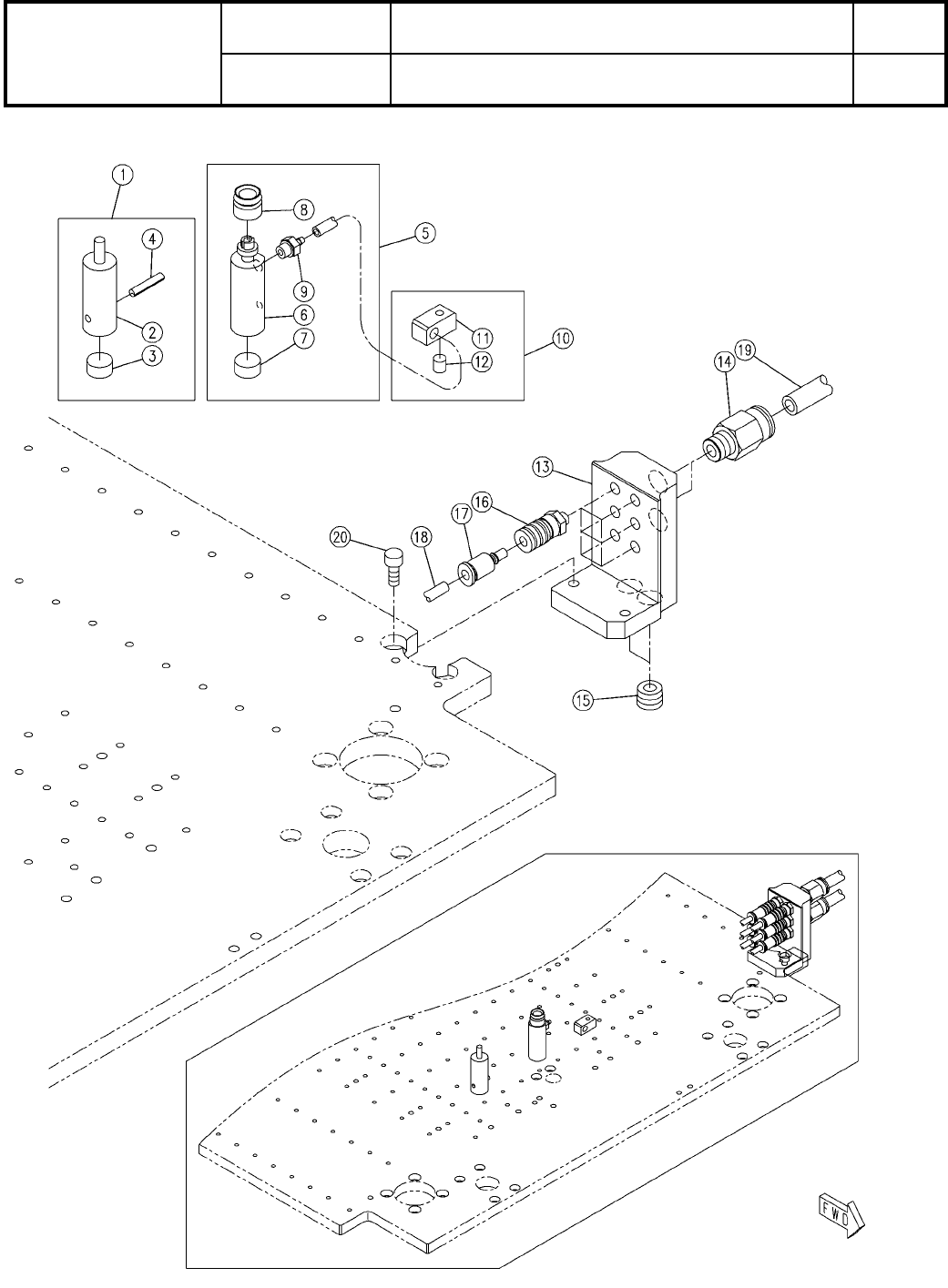 1
4
2
3
8
5
9
6
7
11
10
12
14
19
13
16
17
20
18
15
FWD