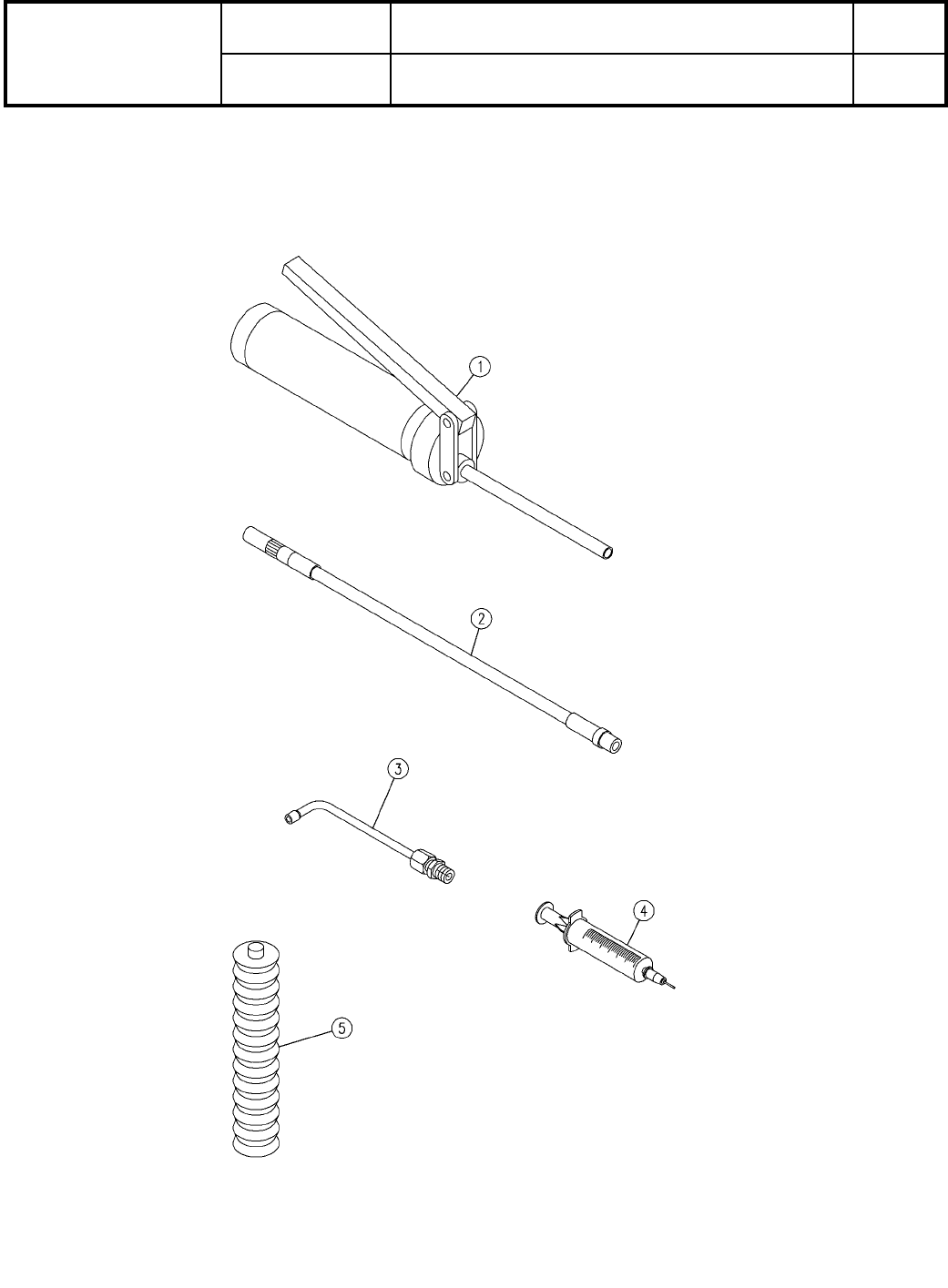 1

2

3

4

5