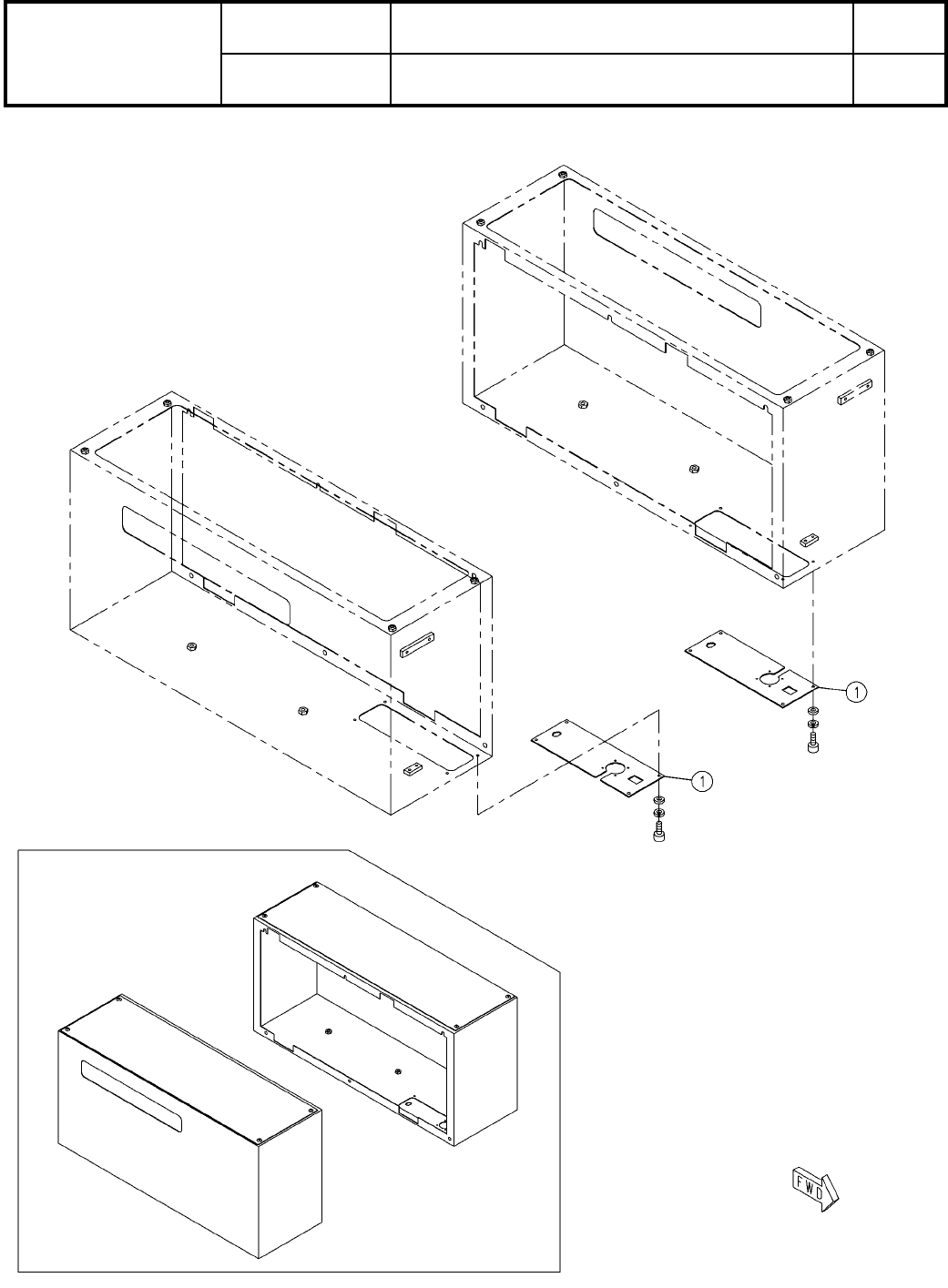 1

1

FWD