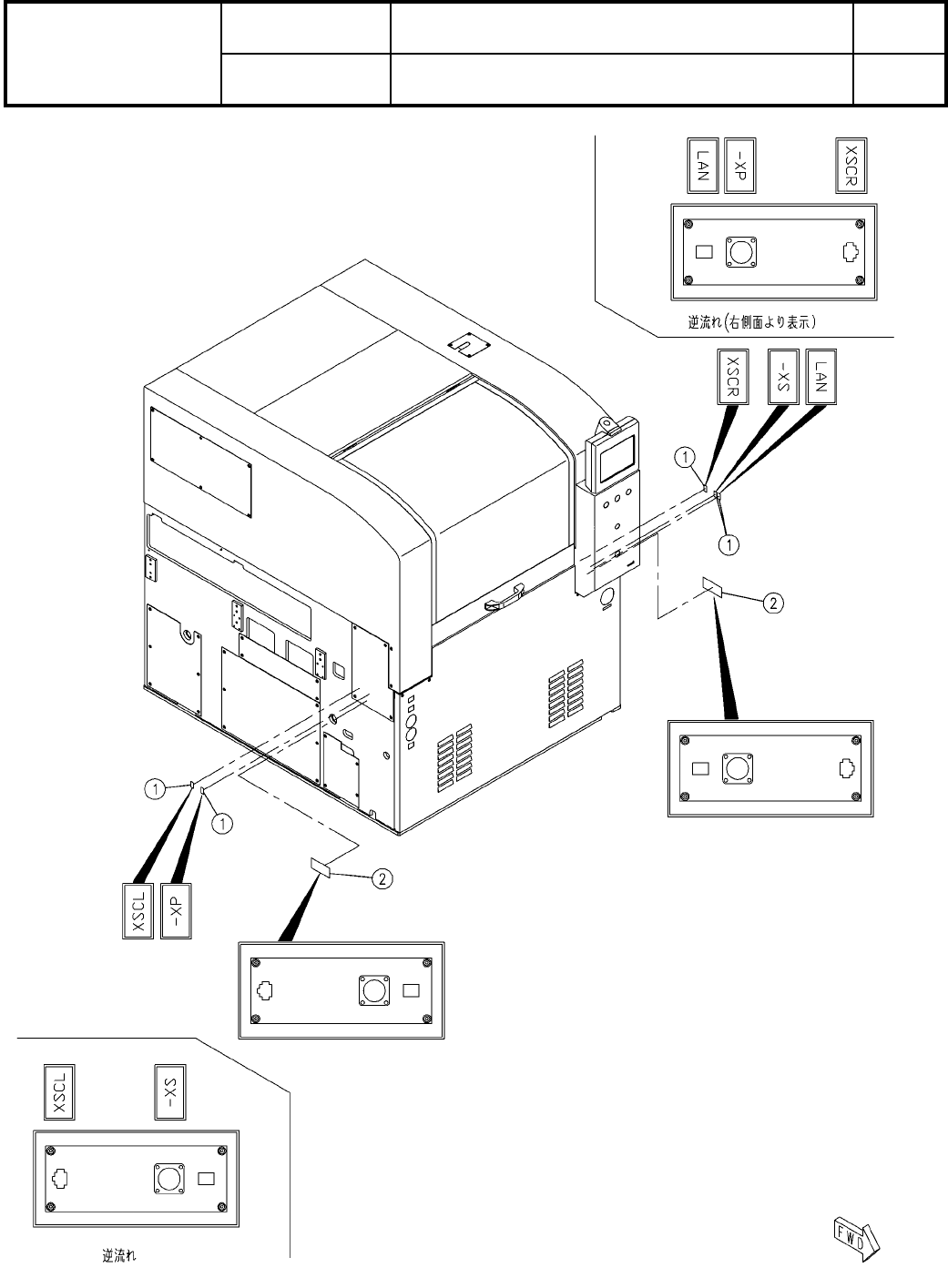 LAN
-XP
XSCR

逆流れ(右側面より表示)

XSCR
-XS
LAN

1
1
2

1
1

XSCL
-XP

2

XSCL
-XS

逆流れ

FWD